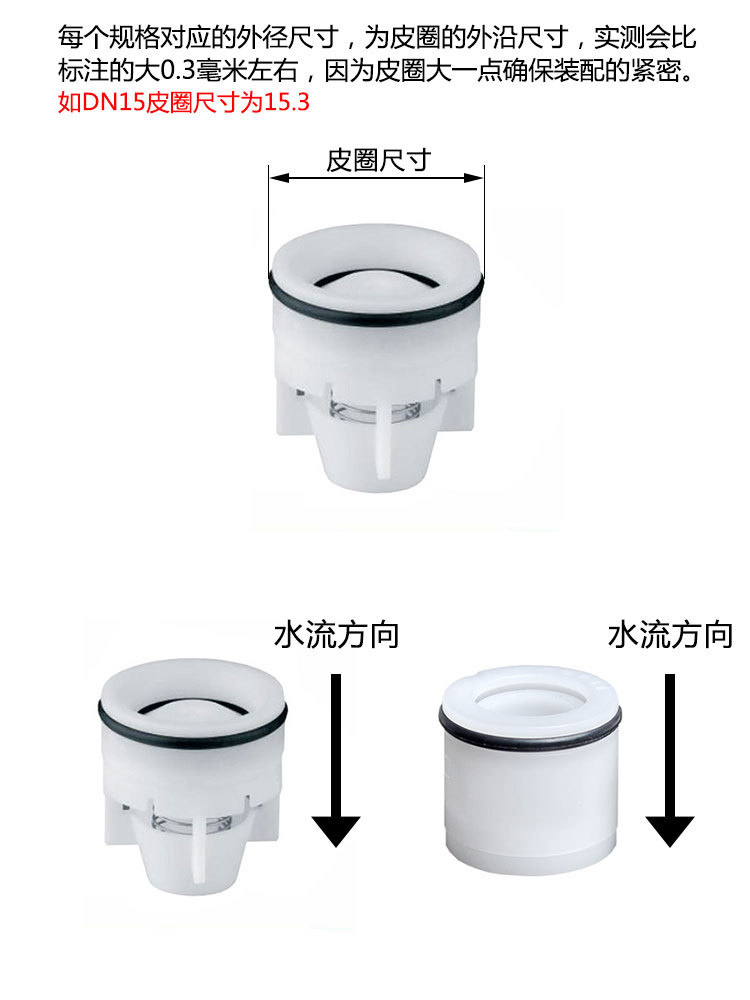 每个规格对应的外径尺寸，为皮圈的外沿尺寸，实测会比标注的大0.3毫米左右，因为皮圈大一点确保装配的紧密。
如DN15皮圈尺寸为15.3

皮圈尺寸

水流方向

水流方向