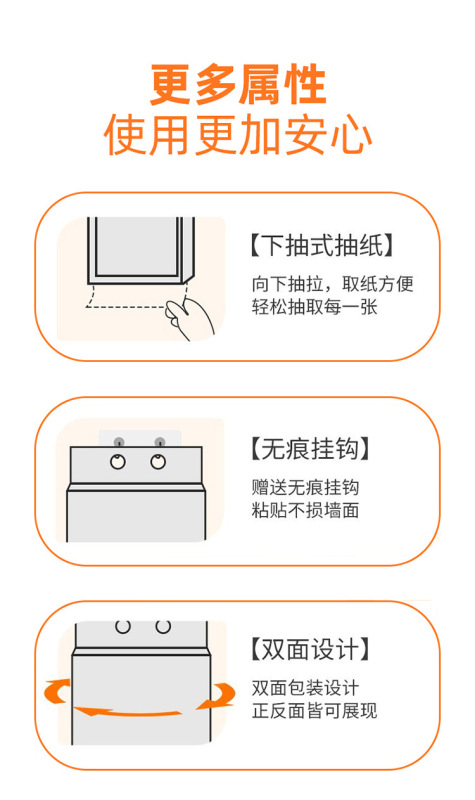 更多属性
使用更加安心

【下抽式抽纸】
向下抽拉，取纸方便
轻松抽取每一张

【无痕挂钩】
赠送无痕挂钩
粘贴不损墙面

【双面设计】
双面包装设计
正反面皆可展现