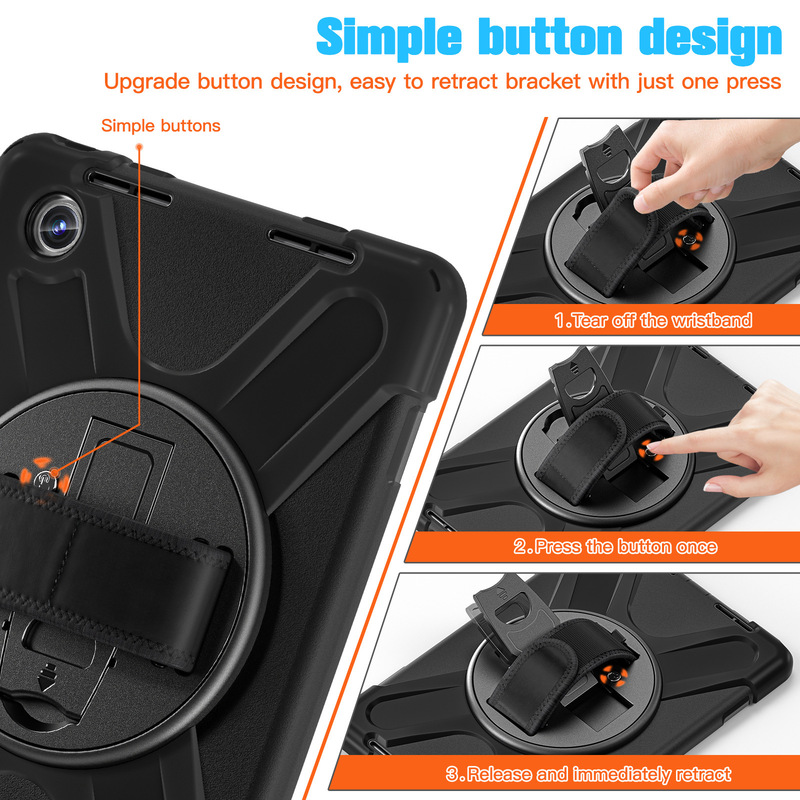 Simple button design

Upgrade button design, easy to retract bracket with just one press

Simple buttons

1.Tear off the wristband

2.Press the button once

3.Release and immediately retract