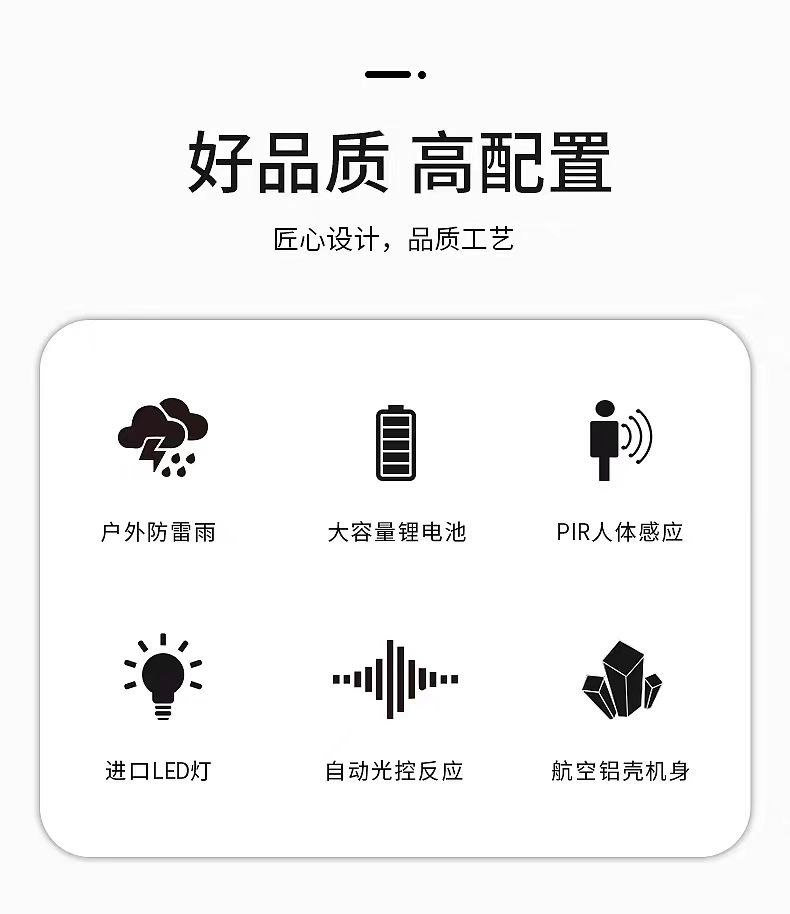 好品质 高配置

匠心设计，品质工艺

户外防雷雨

大容量锂电池

PIR人体感应

进口LED灯

自动光控反应

航空铝壳机身