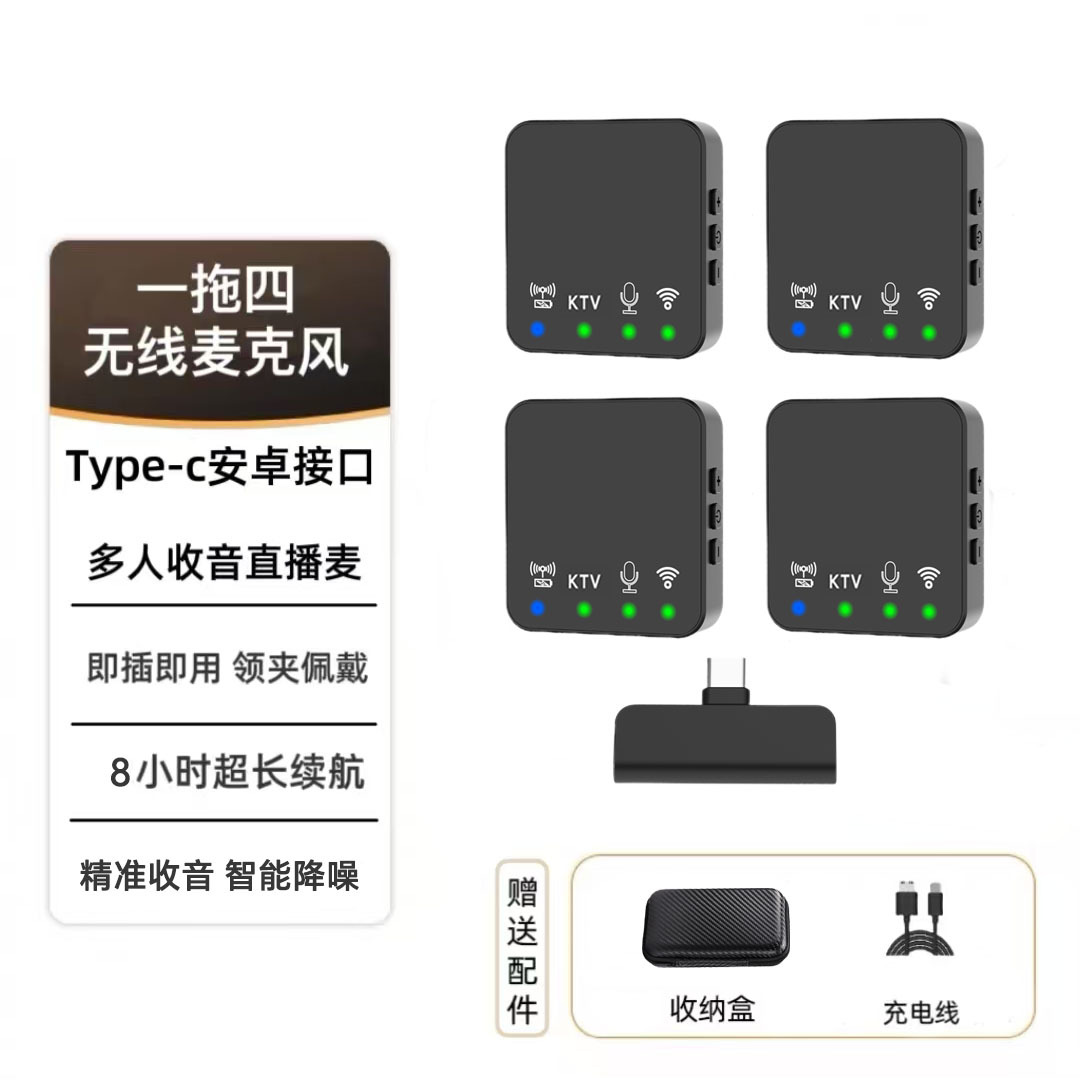 一拖四
无线麦克风

Type-c安卓接口

多人收音直播麦

即插即用 领夹佩戴

8小时超长续航

精准收音 智能降噪

KTV

KTV

KTV

KTV

赠送配件

收纳盒

充电线