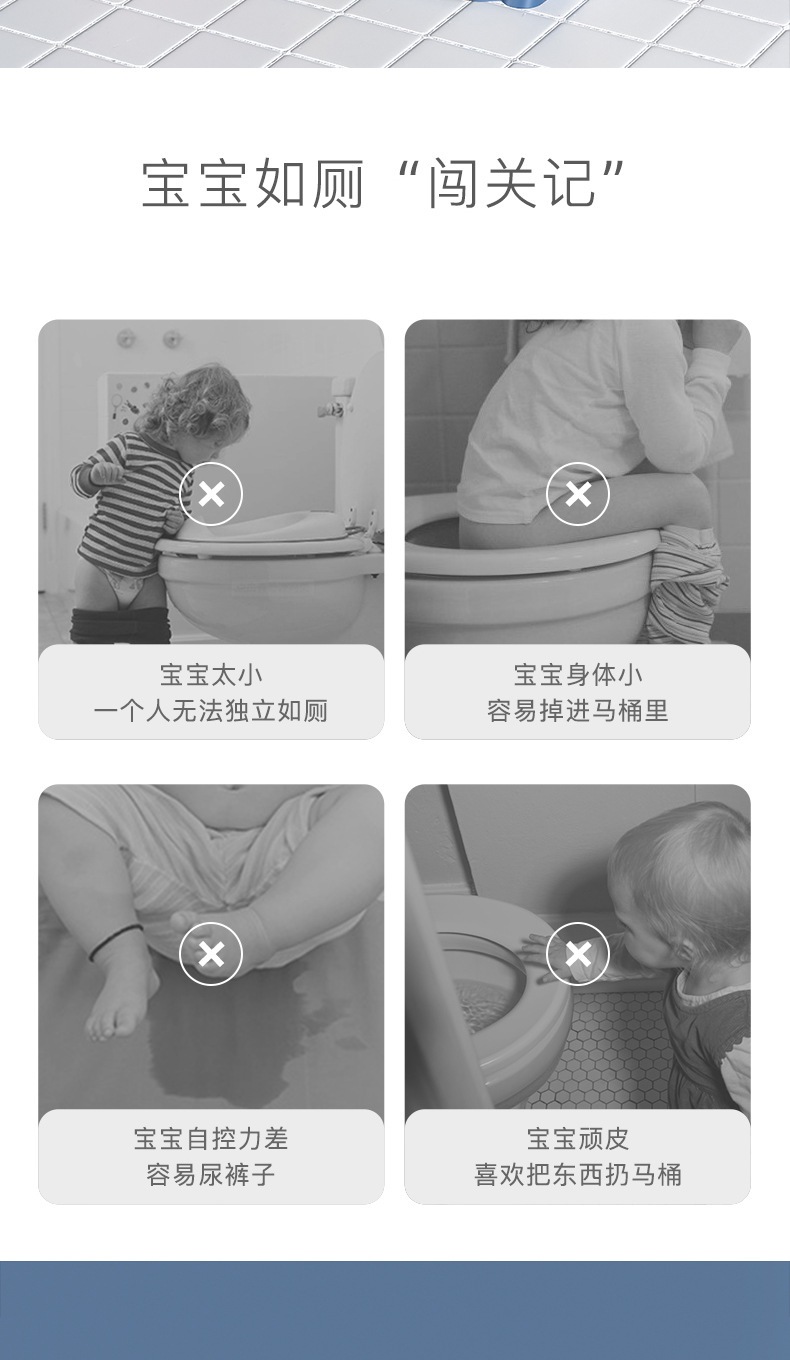 宝宝如厕“闯关记”

宝宝太小
一个人无法独立如厕

宝宝身体小
容易掉进马桶里

宝宝自控力差
容易尿裤子

宝宝顽皮
喜欢把东西扔马桶