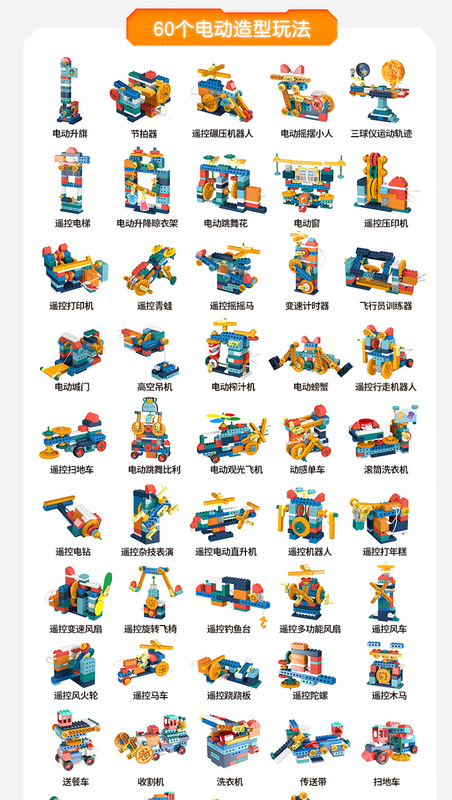 60个电动造型玩法

电动升旗
节拍器
遥控碾压机器人
电动摇摆小人
三球仪运动轨迹

遥控电梯
电动升降晾衣架
电动跳舞花
电动窗
遥控压印机

遥控打印机
遥控青蛙
遥控摇摇马
变速计时器
飞行员训练器

电动城门
高空吊机
电动榨汁机
电动螃蟹
遥控行走机器人

遥控扫地车
电动跳舞比利
电动观光飞机
动感单车
滚筒洗衣机

遥控电钻
遥控杂技表演
遥控电动直升机
遥控机器人
遥控打年糕

遥控变速风扇
遥控旋转飞椅
遥控钓鱼台
遥控多功能风扇
遥控风车

遥控风火轮
遥控马车
遥控跷跷板
遥控陀螺
遥控木马

送餐车
收割机
洗衣机
传送带
扫地车