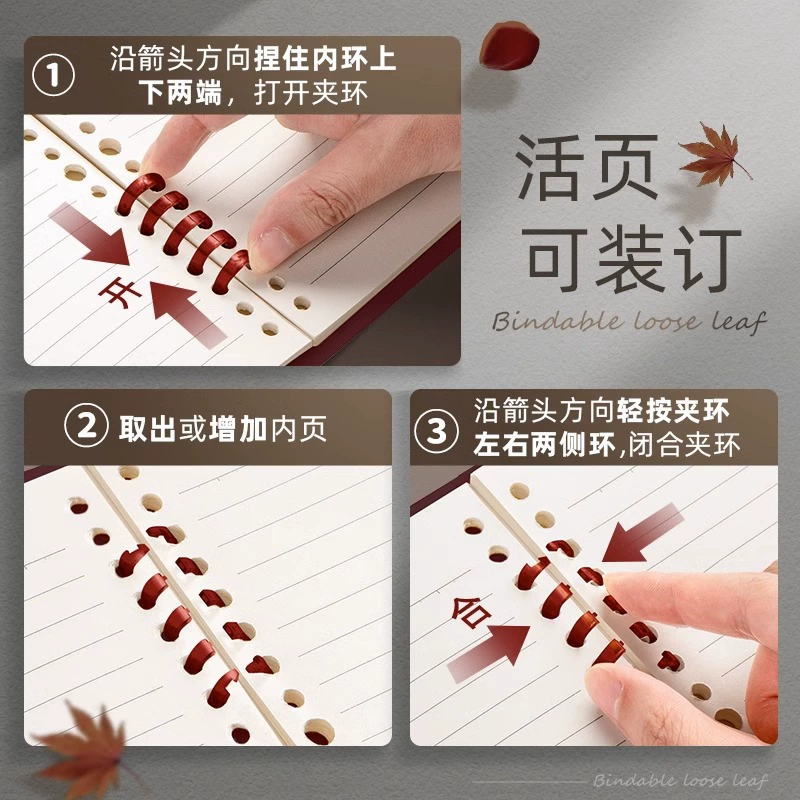 ① 沿箭头方向捏住内环上下两端，打开夹环

开

活页
可装订
Bindable loose leaf

② 取出或增加内页

③ 沿箭头方向轻按夹环左右两侧环,闭合夹环

合

Bindable loose leaf