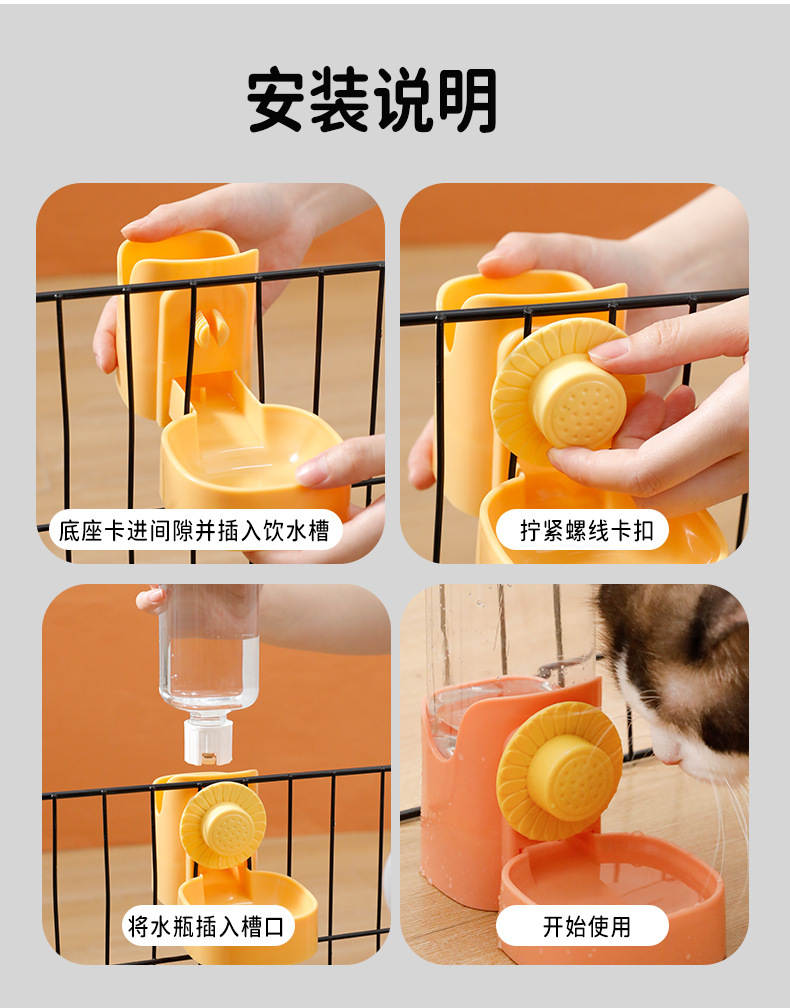 安装说明

底座卡进间隙并插入饮水槽

拧紧螺线卡扣

将水瓶插入槽口

开始使用