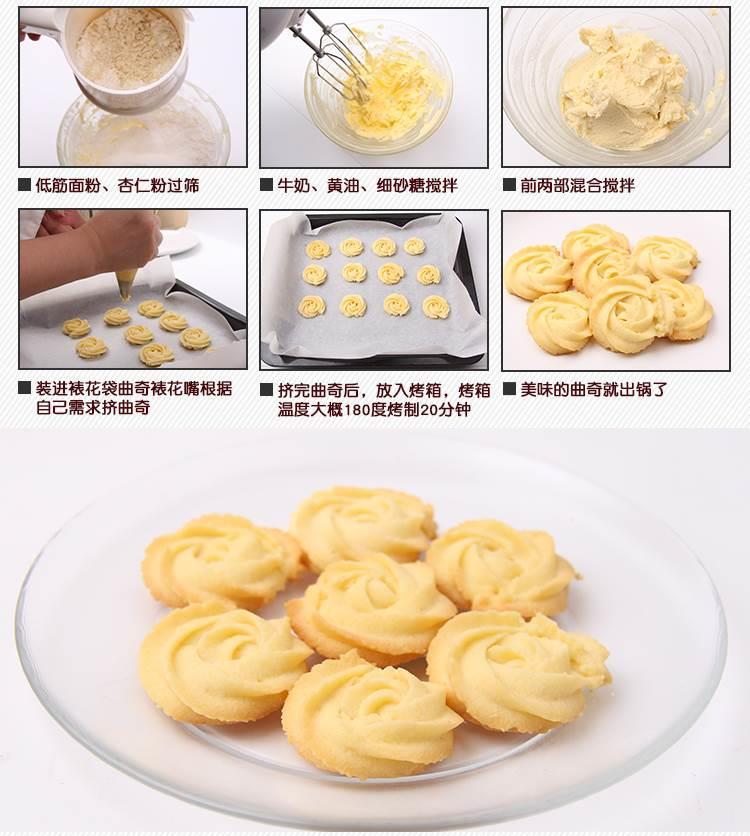 ■ 低筋面粉、杏仁粉过筛

■ 牛奶、黄油、细砂糖搅拌

■ 前两部混合搅拌

■ 装进裱花袋曲奇裱花嘴根据自己需求挤曲奇

■ 挤完曲奇后，放入烤箱，烤箱温度大概180度烤制20分钟

■ 美味的曲奇就出锅了