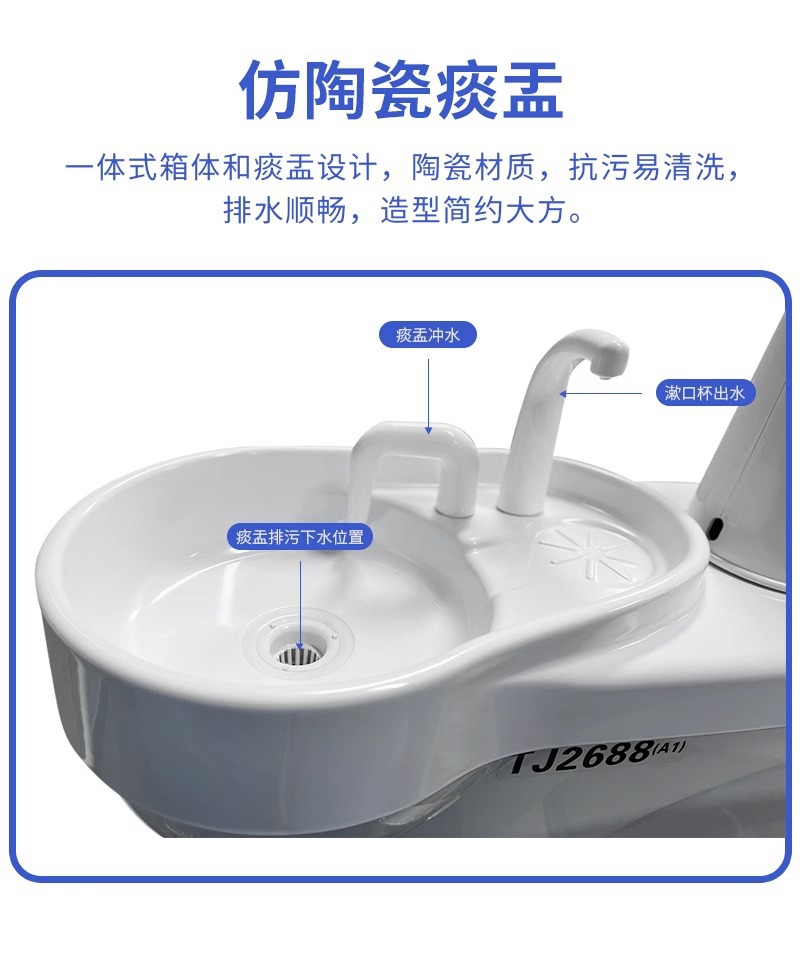 仿陶瓷痰盂

一体式箱体和痰盂设计，陶瓷材质，抗污易清洗，排水顺畅，造型简约大方。

痰盂冲水

漱口杯出水

痰盂排污下水位置

TJ2688(A1)