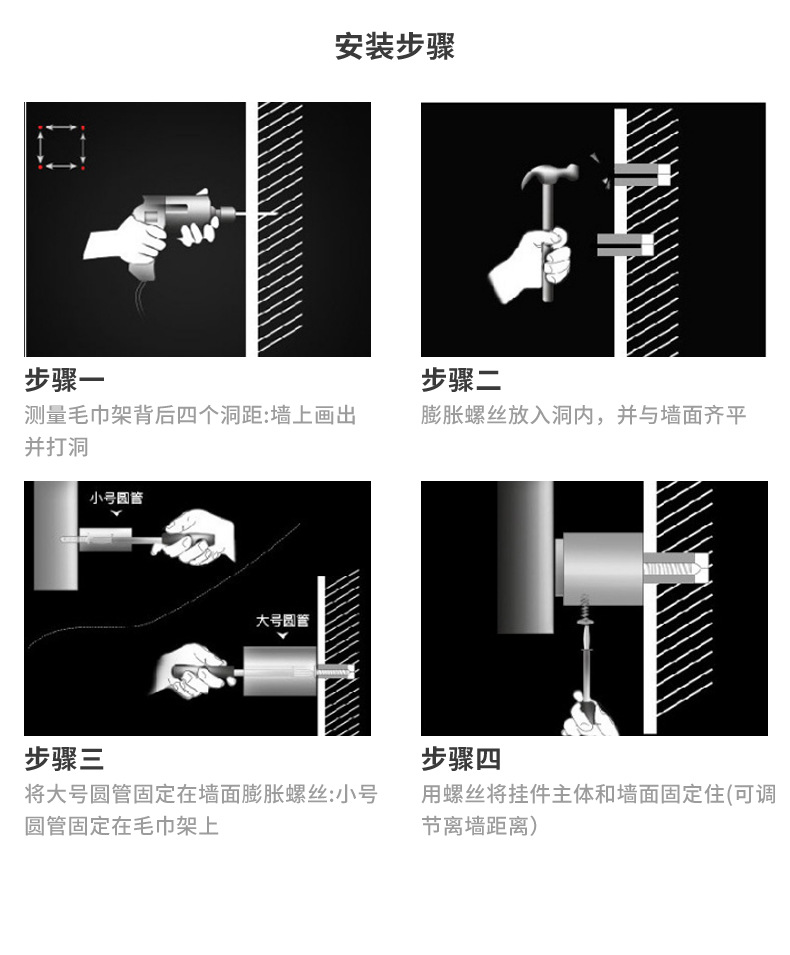 安装步骤

步骤一
测量毛巾架背后四个洞距:墙上画出并打洞

步骤二
膨胀螺丝放入洞内，并与墙面齐平

小号圆管

大号圆管

步骤三
将大号圆管固定在墙面膨胀螺丝:小号圆管固定在毛巾架上

步骤四
用螺丝将挂件主体和墙面固定住(可调节离墙距离)