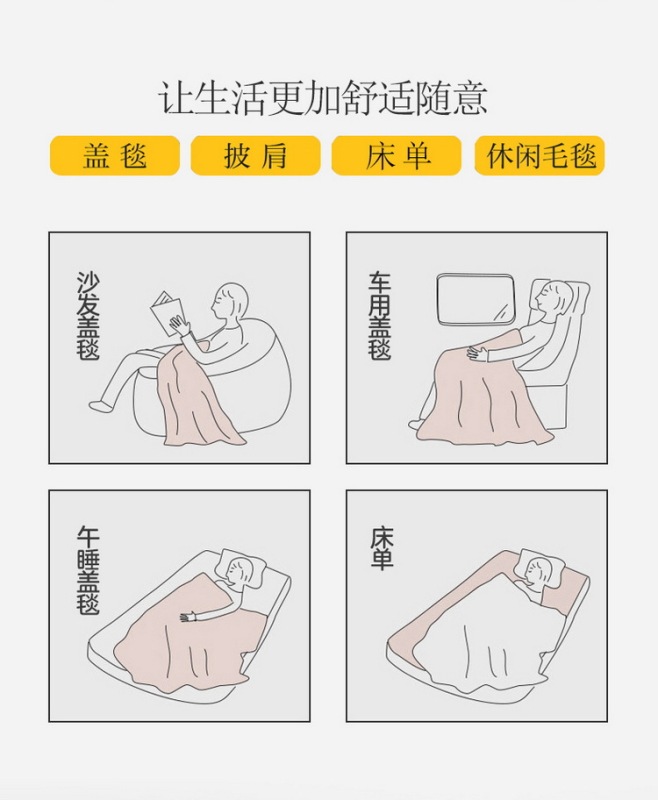 让生活更加舒适随意

盖毯 披肩 床单 休闲毛毯

沙发盖毯

车用盖毯

午睡盖毯

床单