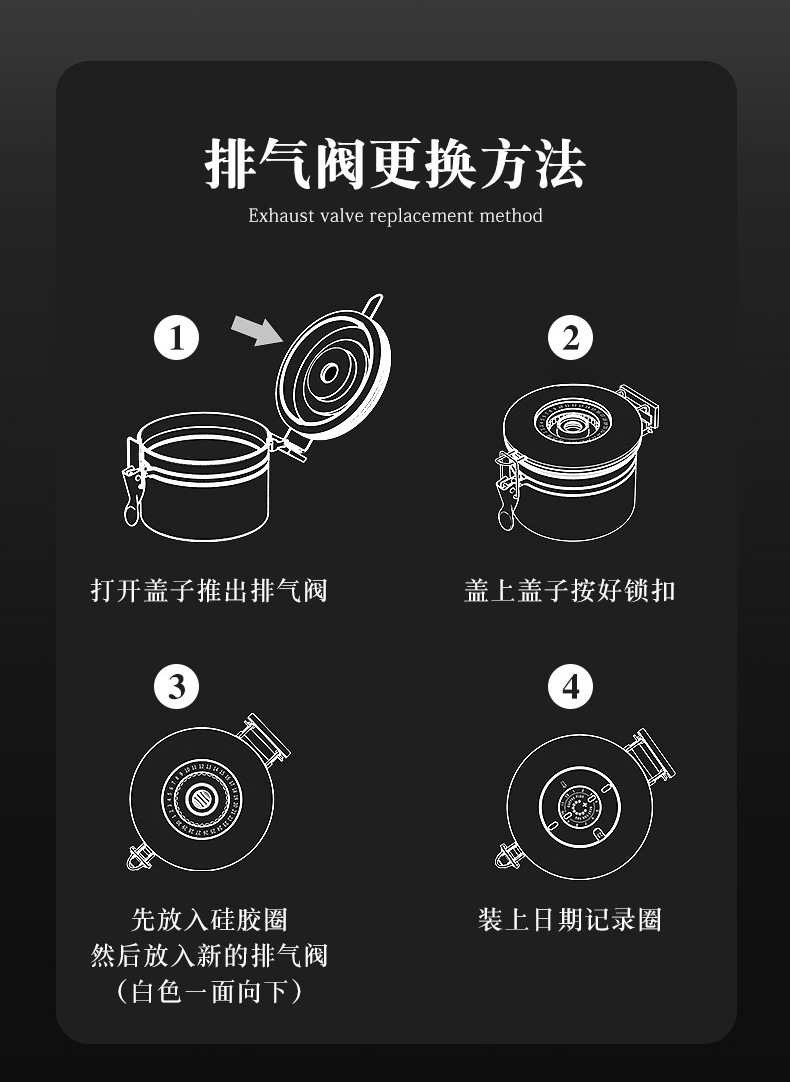 排气阀更换方法

Exhaust valve replacement method

1

打开盖子推出排气阀

2

盖上盖子按好锁扣

3

先放入硅胶圈
然后放入新的排气阀
（白色一面向下）

4

装上日期记录圈