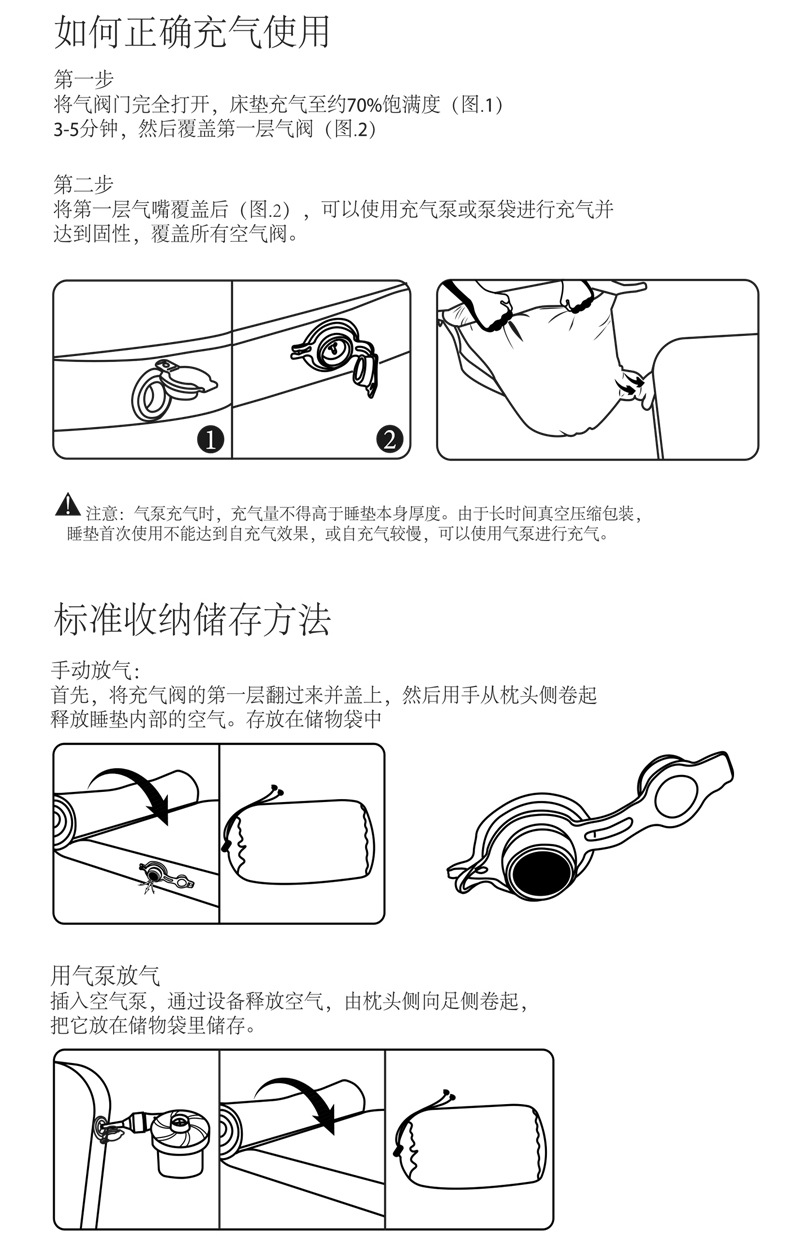 如何正确充气使用

第一步
将气阀门完全打开，床垫充气至约70%饱满度（图.1）
3-5分钟，然后覆盖第一层气阀（图.2）

第二步
将第一层气嘴覆盖后（图.2），可以使用充气泵或泵袋进行充气并达到固性，覆盖所有空气阀。

1

2

注意：气泵充气时，充气量不得高于睡垫本身厚度。由于长时间真空压缩包装，睡垫首次使用不能达到自充气效果，或自充气较慢，可以使用气泵进行充气。

标准收纳储存方法

手动放气：
首先，将充气阀的第一层翻过来并盖上，然后用手从枕头侧卷起释放睡垫内部的空气。存放在储物袋中

用气泵放气
插入空气泵，通过设备释放空气，由枕头侧向足侧卷起，把它放在储物袋里储存。