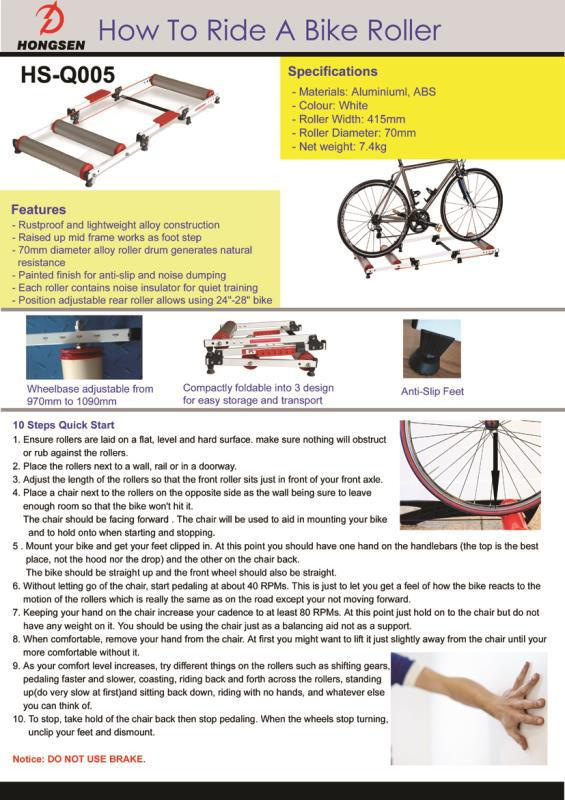 HONGSEN How To Ride A Bike Roller

HS-Q005

Specifications
- Materials: Aluminiuml, ABS
- Colour: White
- Roller Width: 415mm
- Roller Diameter: 70mm
- Net weight: 7.4kg

Features
- Rustproof and lightweight alloy construction
- Raised up mid frame works as foot step
- 70mm diameter alloy roller drum generates natural resistance
- Painted finish for anti-slip and noise dumping
- Each roller contains noise insulator for quiet training
- Position adjustable rear roller allows using 24"-28" bike

Wheelbase adjustable from 970mm to 1090mm

Compactly foldable into 3 design for easy storage and transport

Anti-Slip Feet

10 Steps Quick Start
1. Ensure rollers are laid on a flat, level and hard surface. make sure nothing will obstruct or rub against the rollers.
2. Place the rollers next to a wall, rail or in a doorway.
3. Adjust the length of the rollers so that the front roller sits just in front of your front axle.
4. Place a chair next to the rollers on the opposite side as the wall being sure to leave enough room so that the bike won't hit it.
The chair should be facing forward . The chair will be used to aid in mounting your bike and to hold onto when starting and stopping.
5 . Mount your bike and get your feet clipped in. At this point you should have one hand on the handlebars (the top is the best place, not the hood nor the drop) and the other on the chair back.
The bike should be straight up and the front wheel should also be straight.
6. Without letting go of the chair, start pedaling at about 40 RPMs. This is just to let you get a feel of how the bike reacts to the motion of the rollers which is really the same as on the road except your not moving forward.
7. Keeping your hand on the chair increase your cadence to at least 80 RPMs. At this point just hold on to the chair but do not have any weight on it. You should be using the chair just as a balancing aid not as a support.
8. When comfortable, remove your hand from the chair. At first you might want to lift it just slightly away from the chair until your more comfortable without it.
9. As your comfort level increases, try different things on the rollers such as shifting gears, pedaling faster and slower, coasting, riding back and forth across the rollers, standing up(do very slow at first)and sitting back down, riding with no hands, and whatever else you can think of.
10. To stop, take hold of the chair back then stop pedaling. When the wheels stop turning, unclip your feet and dismount.

Notice: DO NOT USE BRAKE.