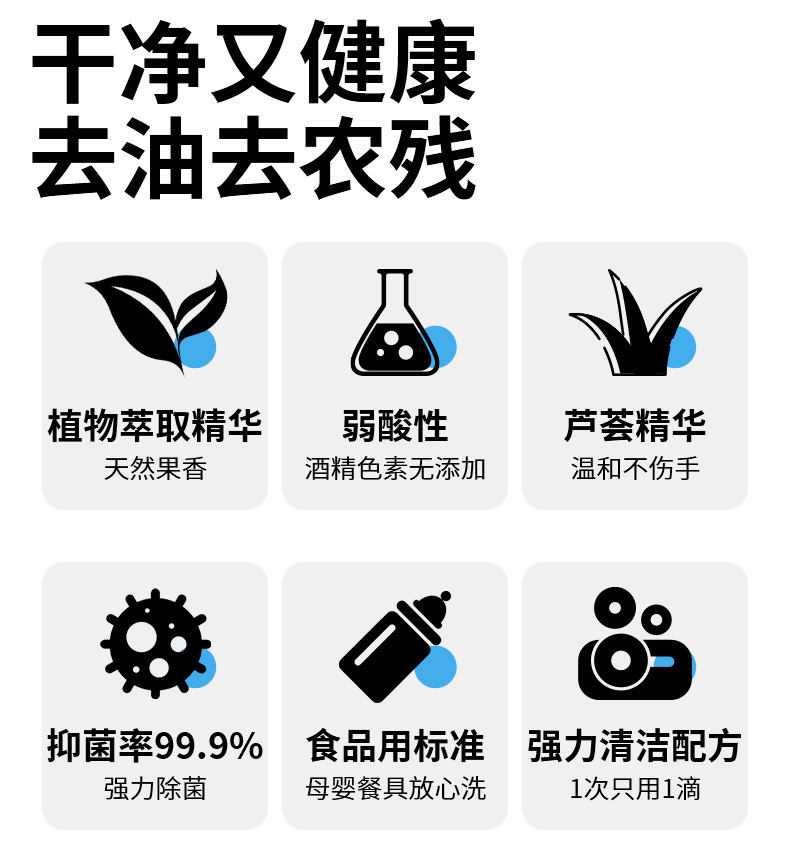 干净又健康
去油去农残

植物萃取精华
天然果香

弱酸性
酒精色素无添加

芦荟精华
温和不伤手

抑菌率99.9%
强力除菌

食品用标准
母婴餐具放心洗

强力清洁配方
1次只用1滴