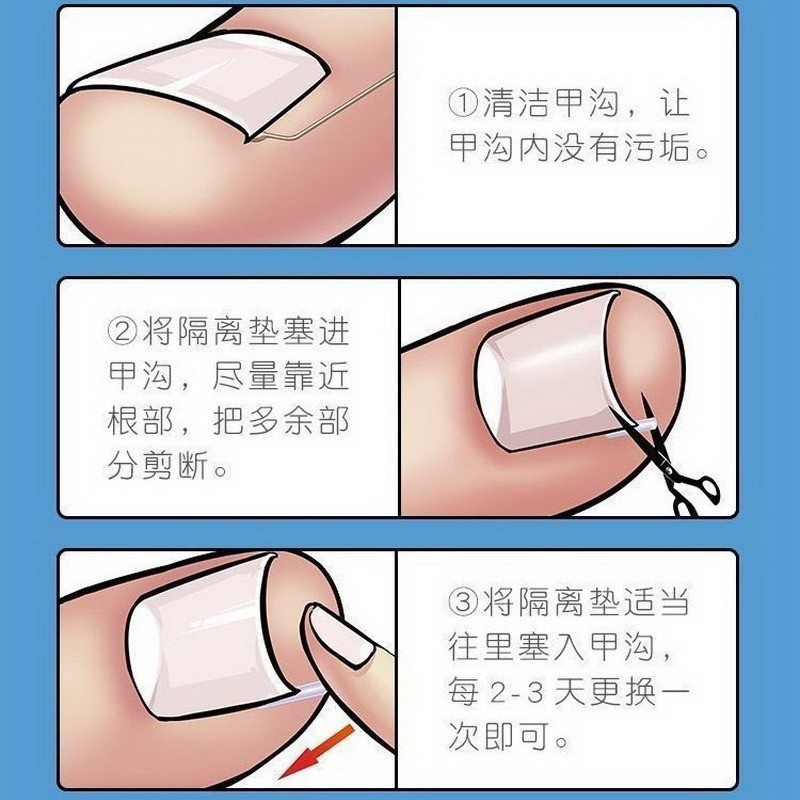 ①清洁甲沟，让甲沟内没有污垢。

②将隔离垫塞进甲沟，尽量靠近根部，把多余部分剪断。

③将隔离垫适当往里塞入甲沟，每 2-3 天更换一次即可。