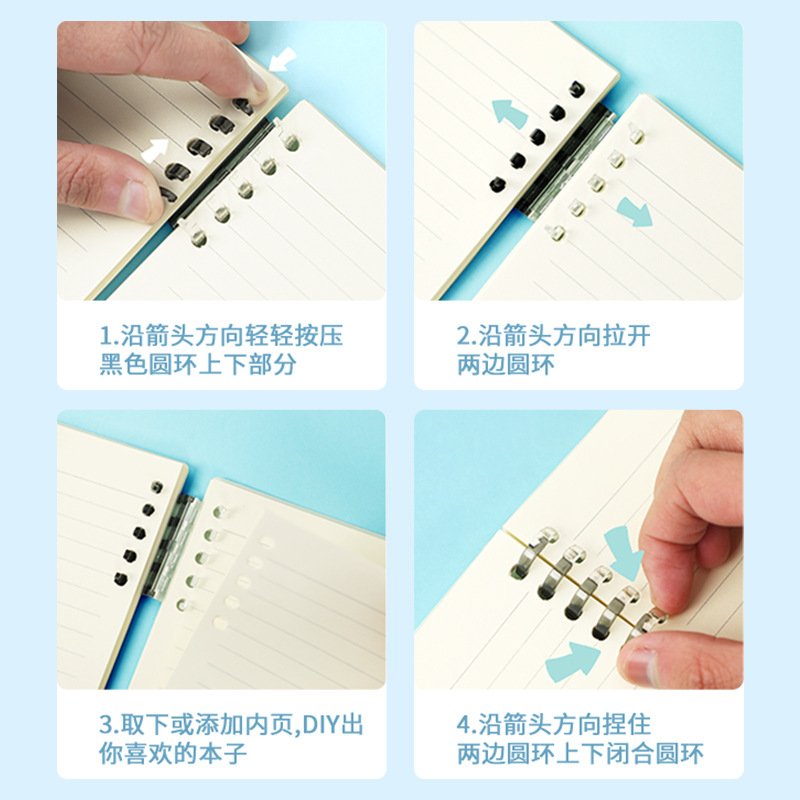 1.沿箭头方向轻轻按压黑色圆环上下部分

2.沿箭头方向拉开两边圆环

3.取下或添加内页,DIY出你喜欢的本子

4.沿箭头方向捏住两边圆环上下闭合圆环