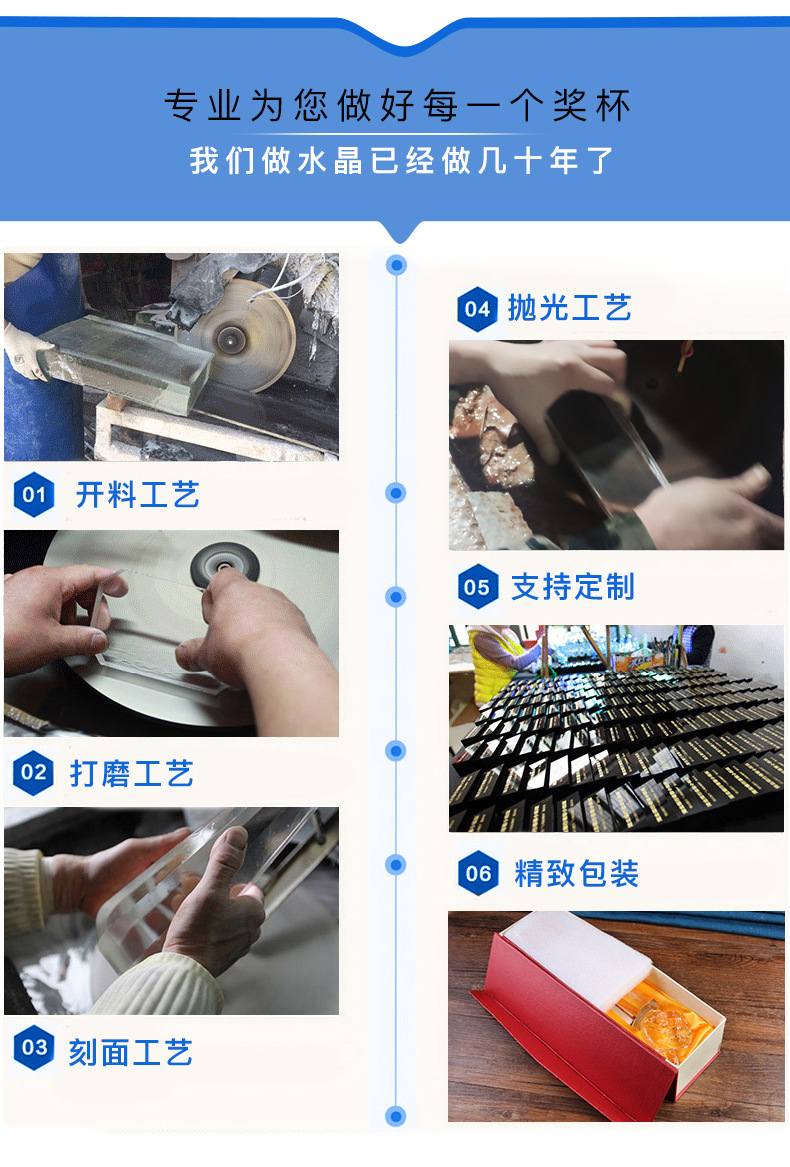 专业为您做好每一个奖杯
我们做水晶已经做几十年了

01 开料工艺

02 打磨工艺

03 刻面工艺

04 抛光工艺

05 支持定制

06 精致包装