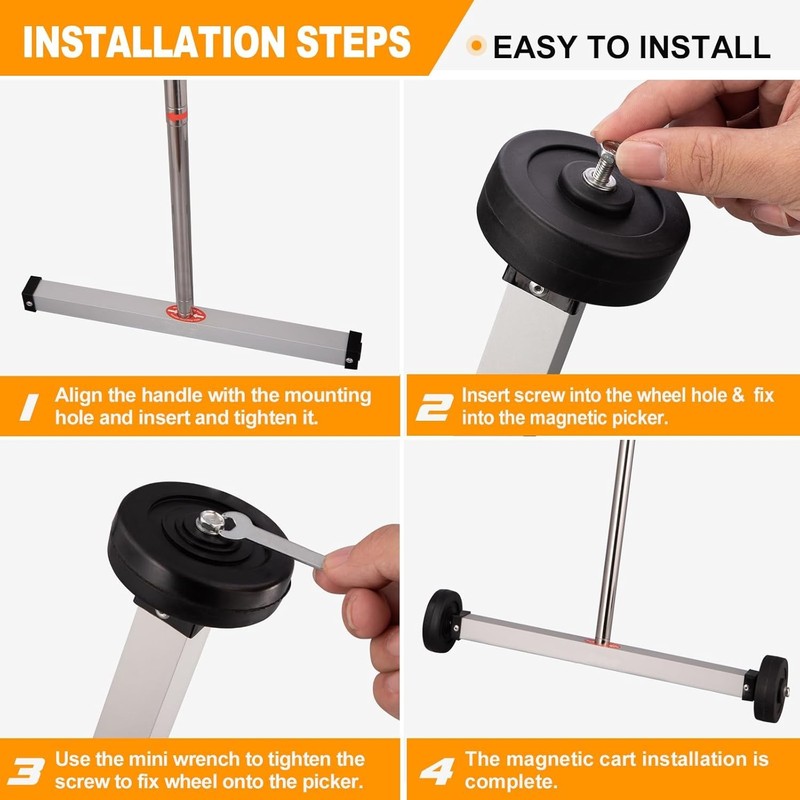 INSTALLATION STEPS

EASY TO INSTALL

1 Align the handle with the mounting hole and insert and tighten it.

2 Insert screw into the wheel hole & fix into the magnetic picker.

3 Use the mini wrench to tighten the screw to fix wheel onto the picker.

4 The magnetic cart installation is complete.