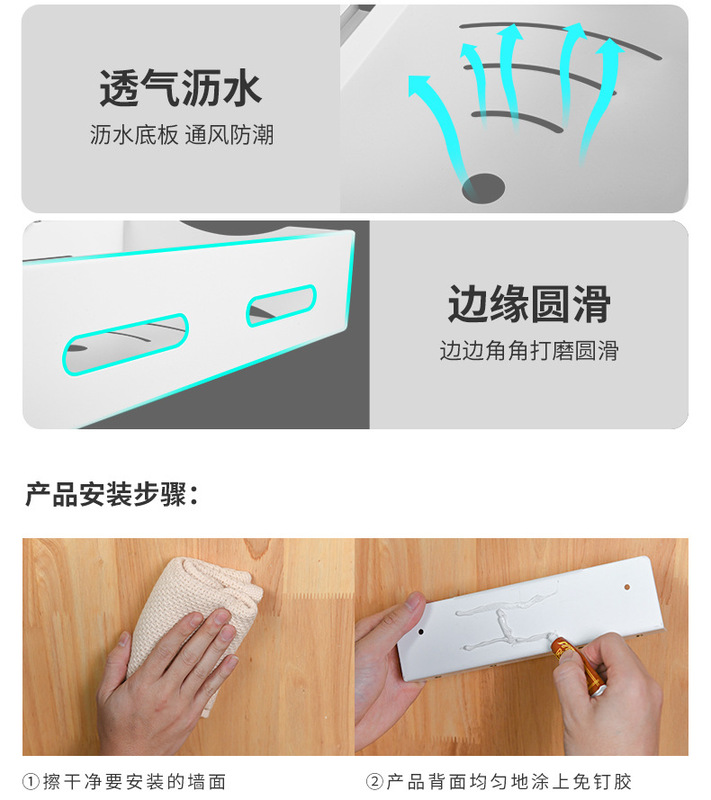 透气沥水
沥水底板 通风防潮

边缘圆滑
边边角角打磨圆滑

产品安装步骤：

①擦干净要安装的墙面

②产品背面均匀地涂上免钉胶