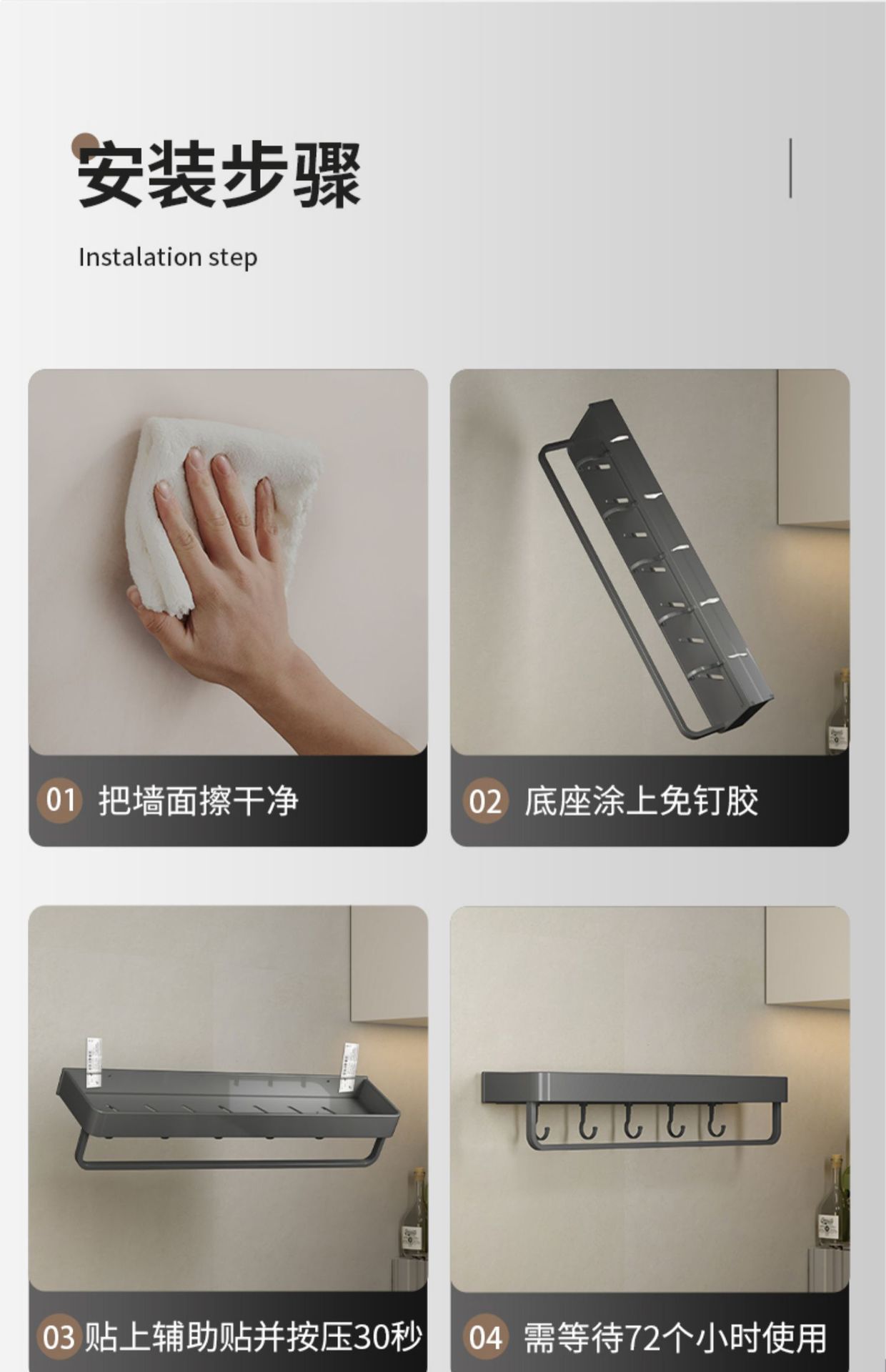 安装步骤

Instalation step

01 把墙面擦干净

02 底座涂上免钉胶

03 贴上辅助贴并按压30秒

04 需等待72个小时使用