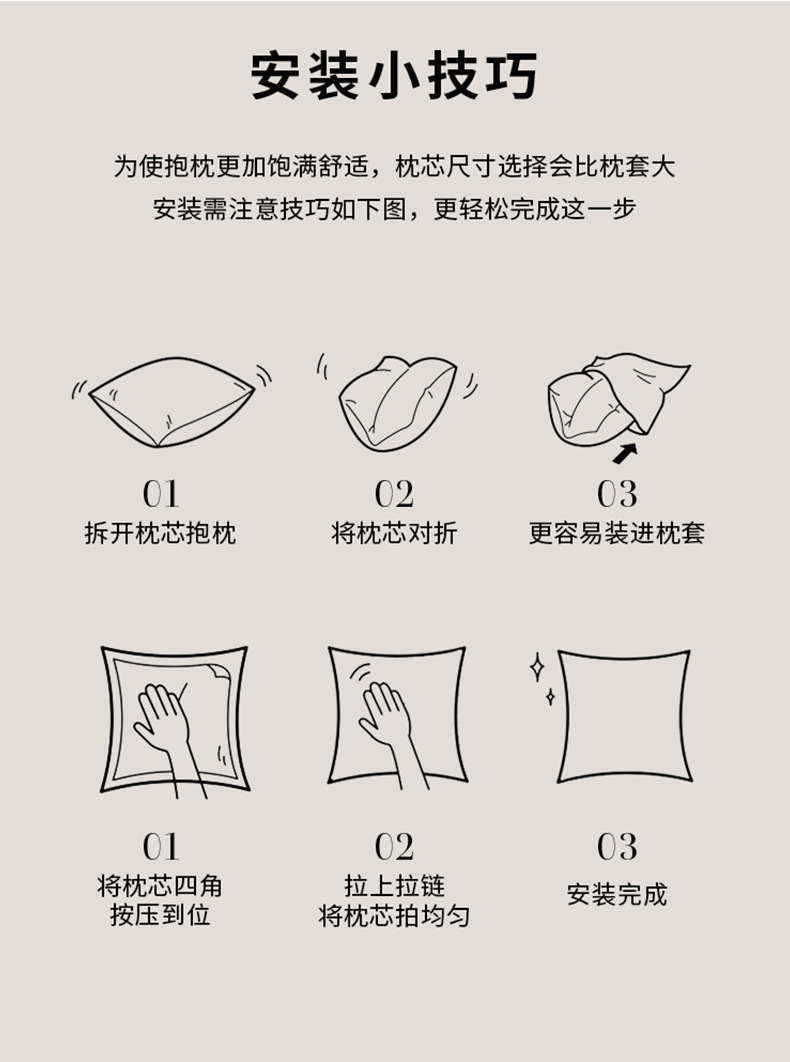 安装小技巧

为使抱枕更加饱满舒适，枕芯尺寸选择会比枕套大
安装需注意技巧如下图，更轻松完成这一步

01
拆开枕芯抱枕

02
将枕芯对折

03
更容易装进枕套

01
将枕芯四角
按压到位

02
拉上拉链
将枕芯拍均匀

03
安装完成