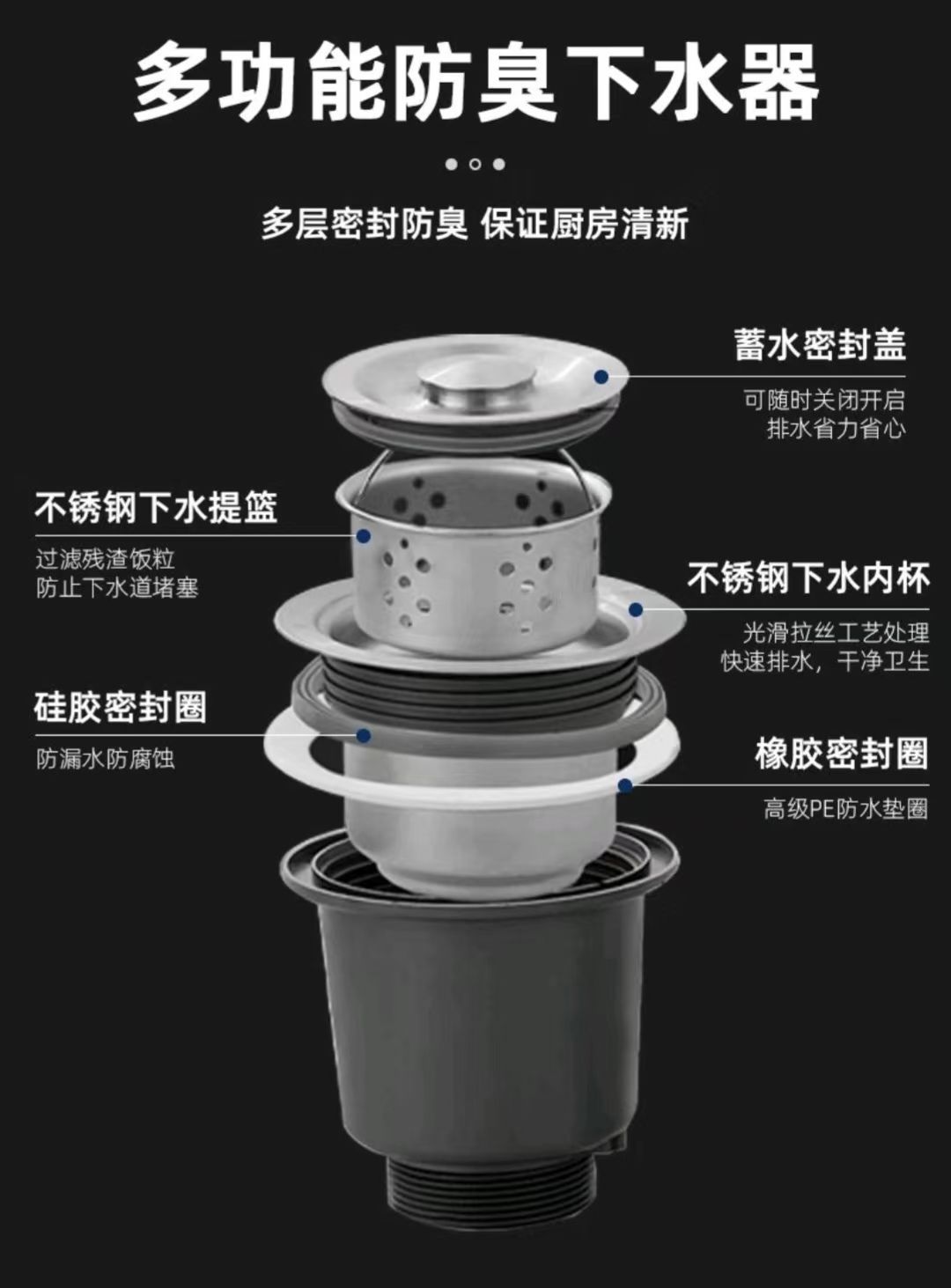 多功能防臭下水器

多层密封防臭 保证厨房清新

蓄水密封盖
可随时关闭开启
排水省力省心

不锈钢下水提篮
过滤残渣饭粒
防止下水道堵塞

不锈钢下水内杯
光滑拉丝工艺处理
快速排水，干净卫生

硅胶密封圈
防漏水防腐蚀

橡胶密封圈
高级PE防水垫圈