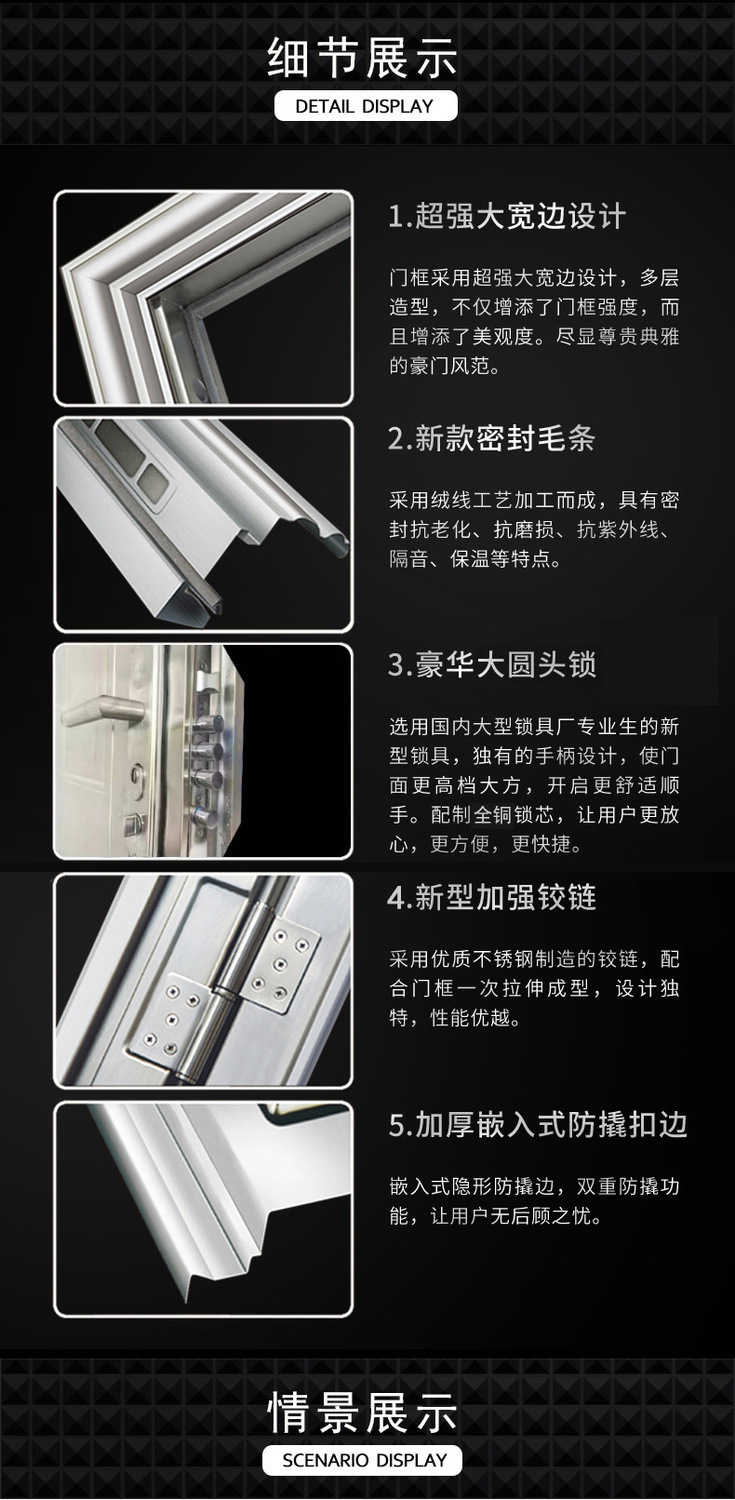 细节展示

DETAIL DISPLAY

1.超强大宽边设计

门框采用超强大宽边设计，多层造型，不仅增添了门框强度，而且增添了美观度。尽显尊贵典雅的豪门风范。

2.新款密封毛条

采用绒线工艺加工而成，具有密封抗老化、抗磨损、抗紫外线、隔音、保温等特点。

3.豪华大圆头锁

选用国内大型锁具厂专业生的新型锁具，独有的手柄设计，使门面更高档大方，开启更舒适顺手。配制全铜锁芯，让用户更放心，更方便，更快捷。

4.新型加强铰链

采用优质不锈钢制造的铰链，配合门框一次拉伸成型，设计独特，性能优越。

5.加厚嵌入式防撬扣边

嵌入式隐形防撬边，双重防撬功能，让用户无后顾之忧。

情景展示

SCENARIO DISPLAY