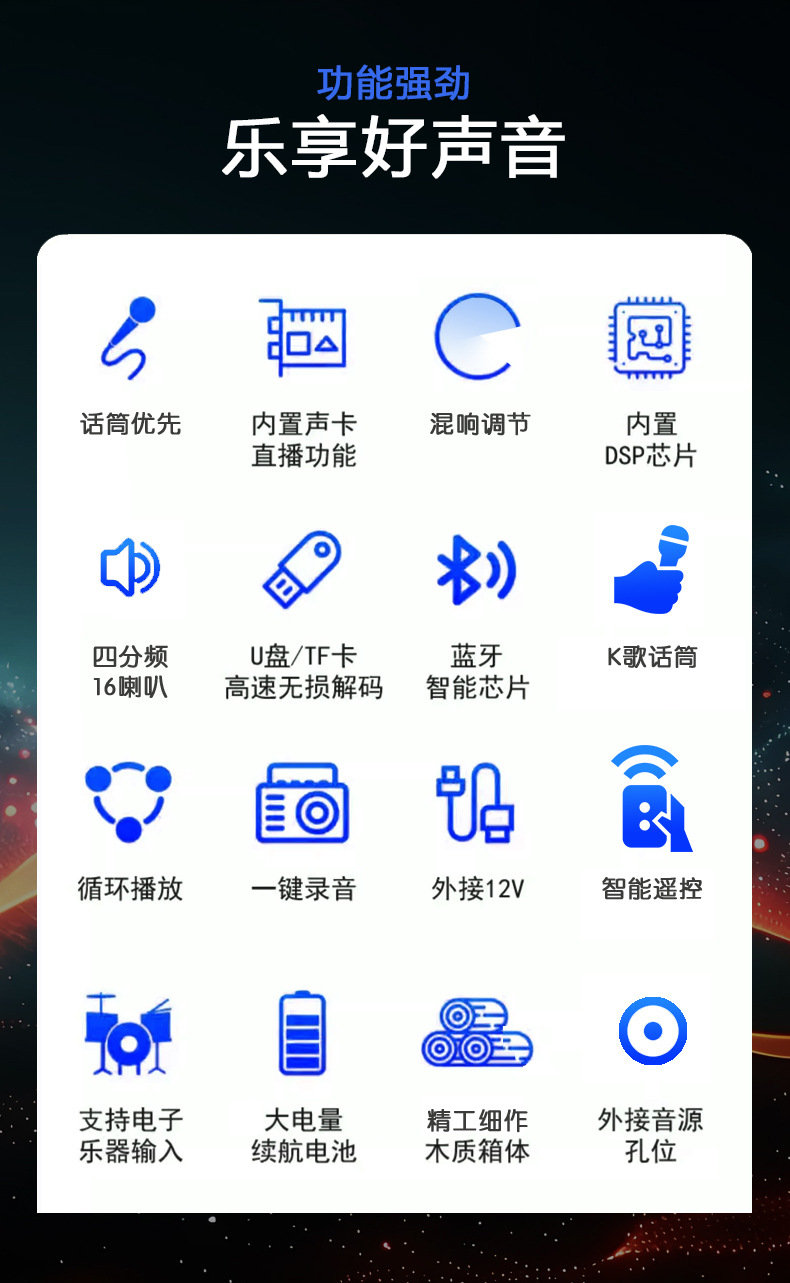 功能强劲

乐享好声音

话筒优先

内置声卡
直播功能

混响调节

内置
DSP芯片

四分频
16喇叭

U盘/TF卡
高速无损解码

蓝牙
智能芯片

K歌话筒

循环播放

一键录音

外接12V

智能遥控

支持电子
乐器输入

大电量
续航电池

精工细作
木质箱体

外接音源
孔位