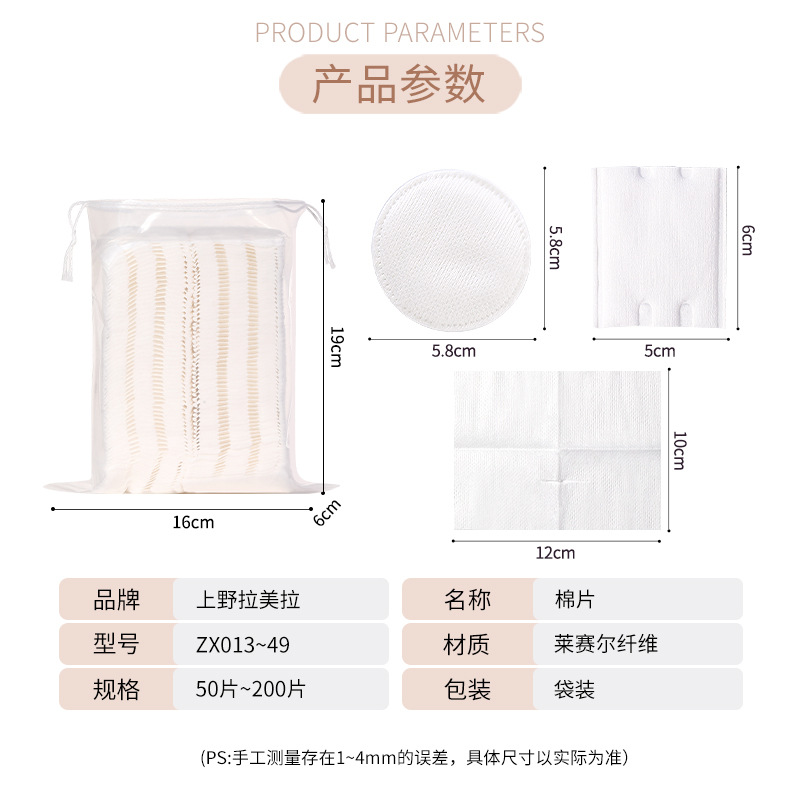 PRODUCT PARAMETERS

产品参数

19cm

16cm

6cm

5.8cm

5.8cm

6cm

5cm

10cm

12cm

| 品牌 | 上野拉美拉 |
|---|---|
| 型号 | ZX013~49 |
| 规格 | 50片~200片 |

| 名称 | 棉片 |
|---|---|
| 材质 | 莱赛尔纤维 |
| 包装 | 袋装 |

(PS:手工测量存在1~4mm的误差，具体尺寸以实际为准)