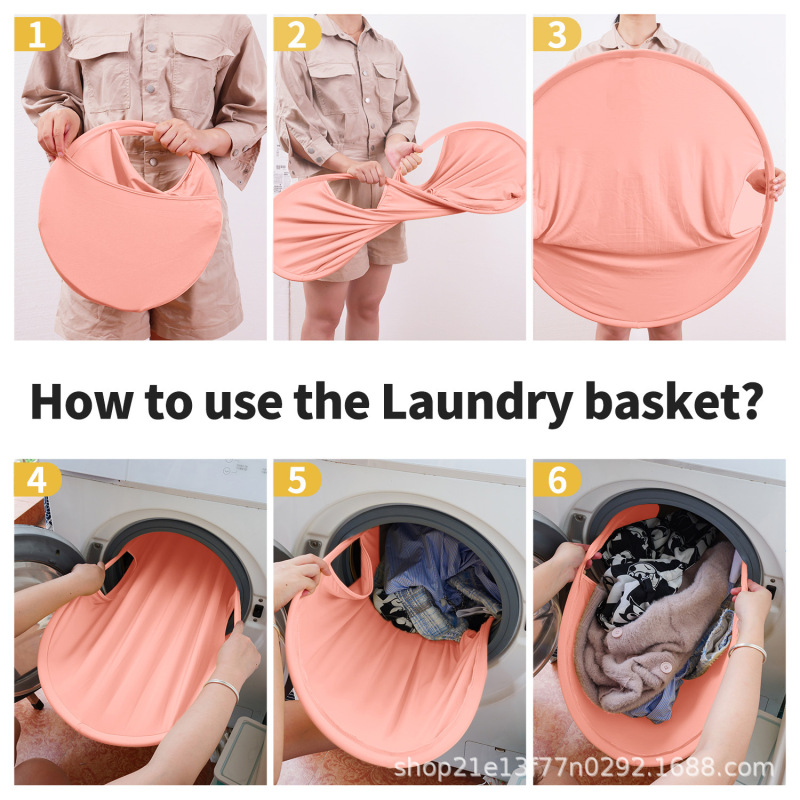 1

2

3

How to use the Laundry basket?

4

5

6

shop21e13f77n0292.1688.com