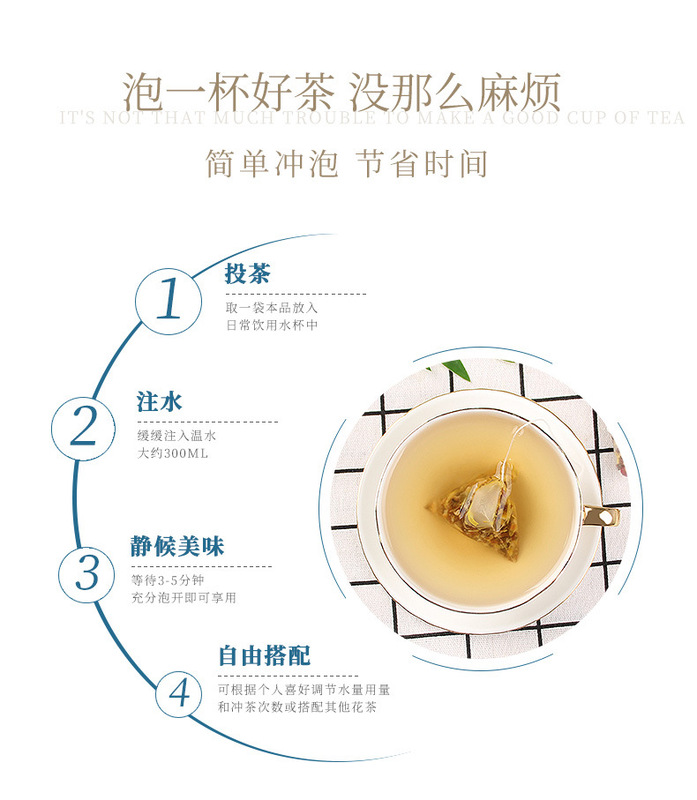 泡一杯好茶 没那么麻烦
IT'S NOT THAT MUCH TROUBLE TO MAKE A GOOD CUP OF TEA
简单冲泡 节省时间

1
投茶
取一袋本品放入
日常饮用水杯中

2
注水
缓缓注入温水
大约300ML

3
静候美味
等待3-5分钟
充分泡开即可享用

4
自由搭配
可根据个人喜好调节水量用量
和冲茶次数或搭配其他花茶