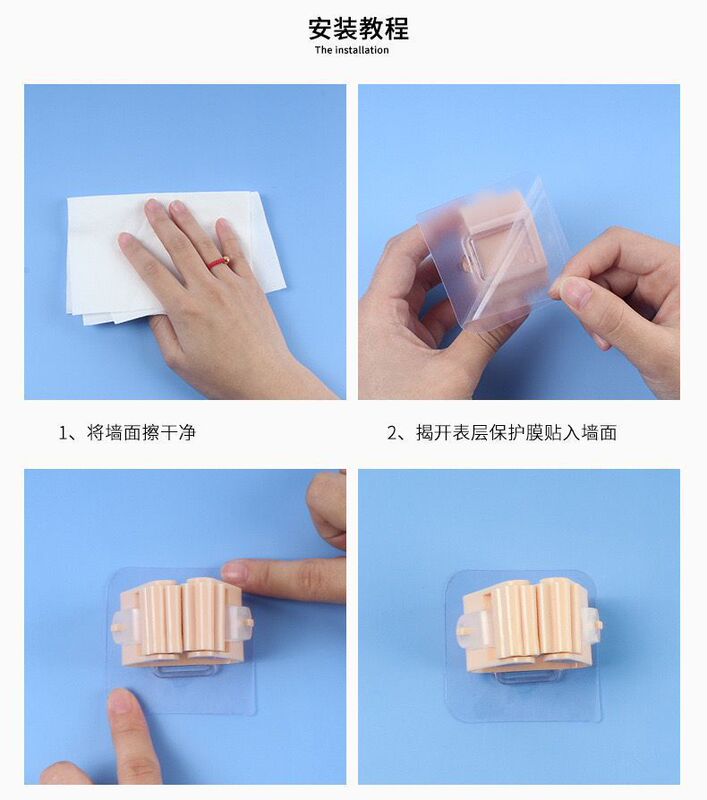 安装教程
The installation

1、将墙面擦干净

2、揭开表层保护膜贴入墙面