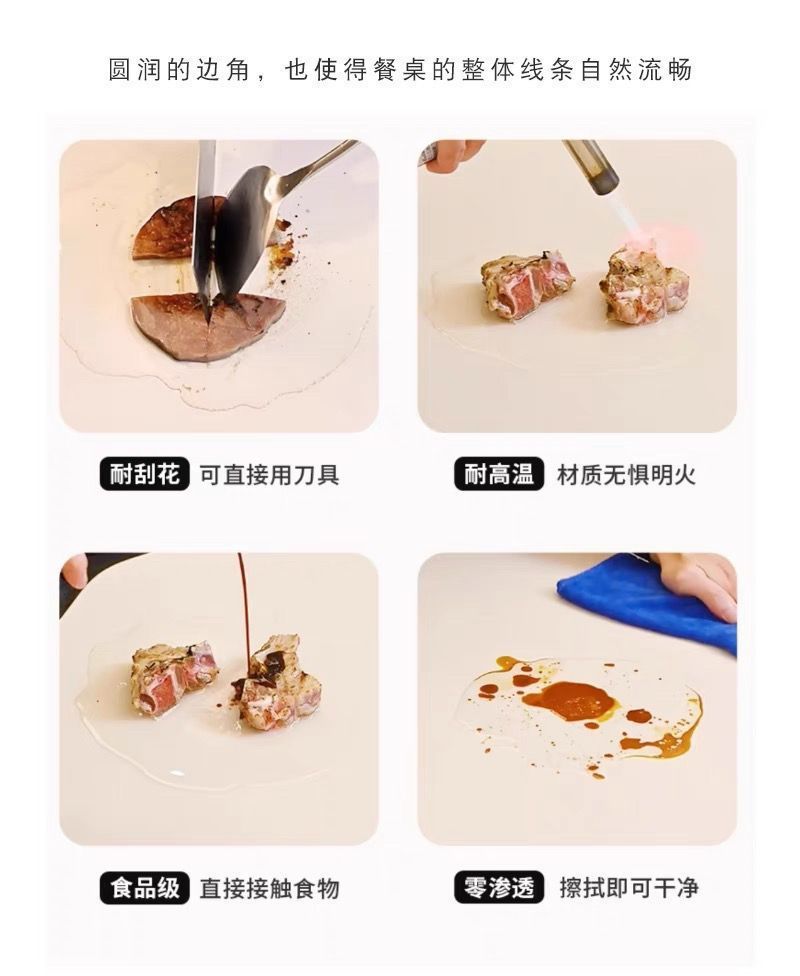 圆润的边角，也使得餐桌的整体线条自然流畅

耐刮花 可直接用刀具

耐高温 材质无惧明火

食品级 直接接触食物

零渗透 擦拭即可干净