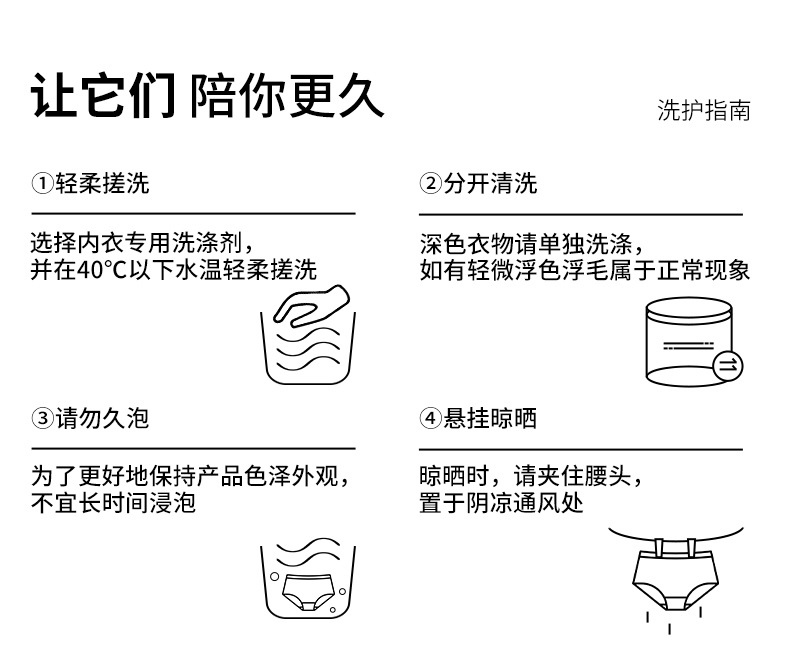 让它们 陪你更久

洗护指南

①轻柔搓洗

选择内衣专用洗涤剂，
并在40°C以下水温轻柔搓洗

②分开清洗

深色衣物请单独洗涤，
如有轻微浮色浮毛属于正常现象

③请勿久泡

为了更好地保持产品色泽外观，
不宜长时间浸泡

④悬挂晾晒

晾晒时，请夹住腰头，
置于阴凉通风处