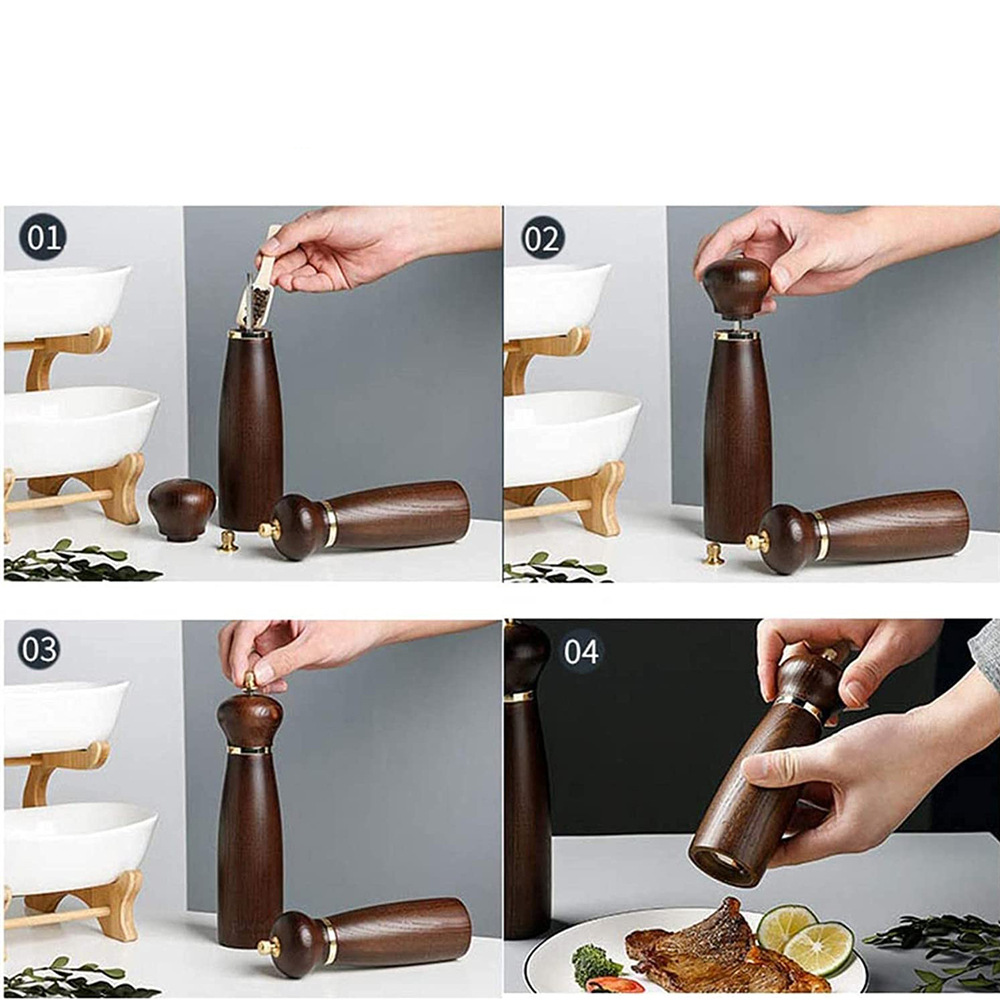 01

02

03

04