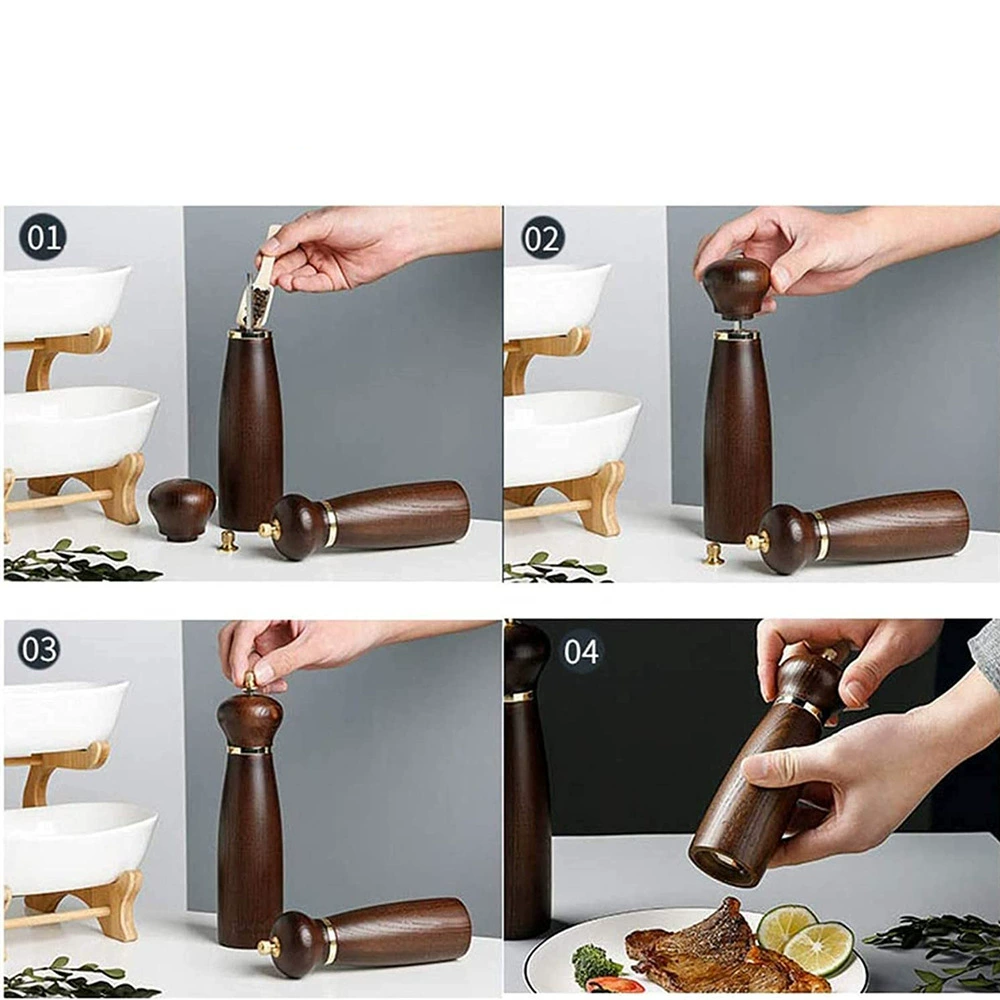 01

02

03

04