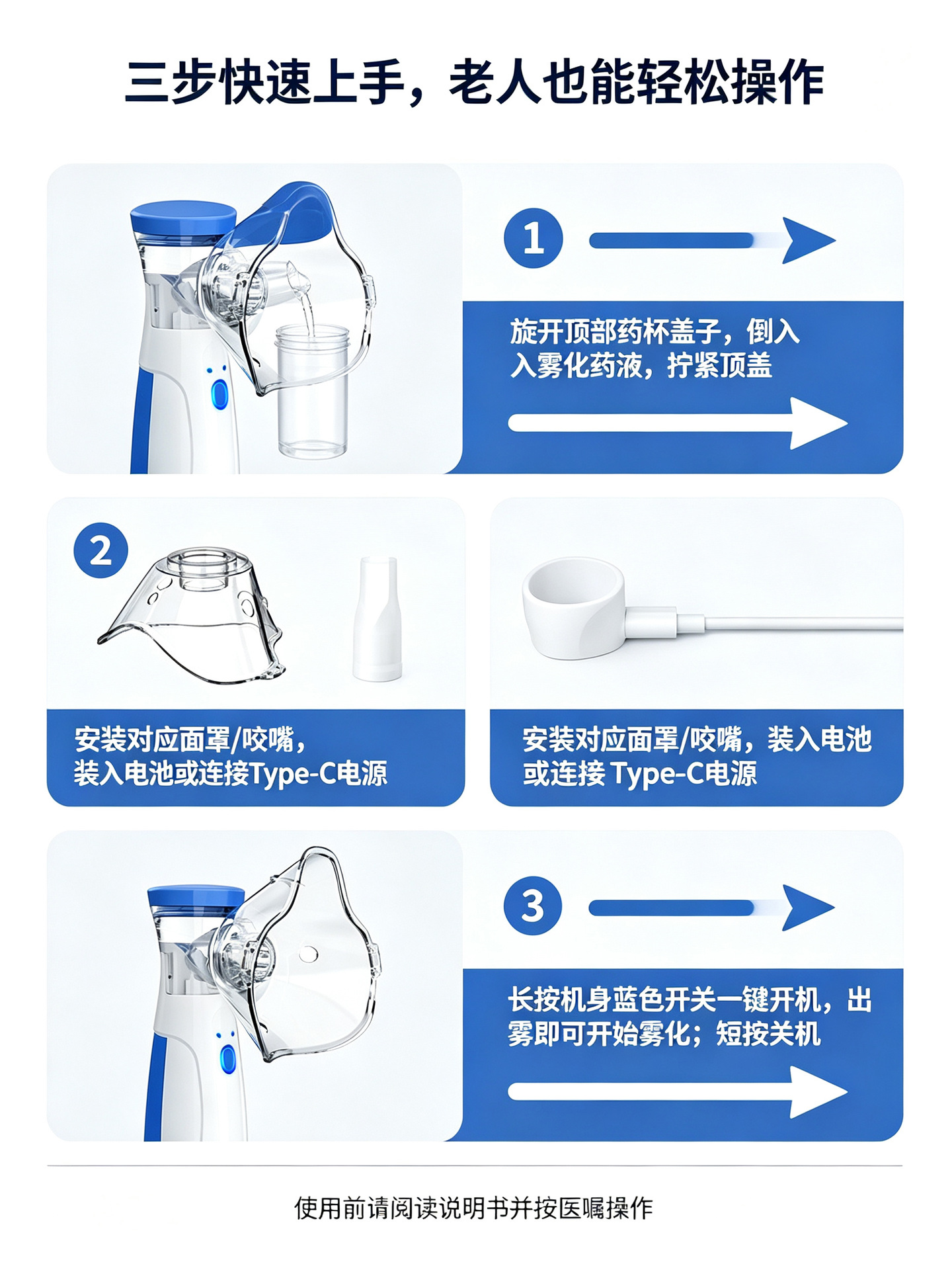 三步快速上手，老人也能轻松操作

1

旋开顶部药杯盖子，倒入入雾化药液，拧紧顶盖

2

安装对应面罩/咬嘴，装入电池或连接Type-C电源

安装对应面罩/咬嘴，装入电池或连接 Type-C电源

3

长按机身蓝色开关一键开机，出雾即可开始雾化；短按关机

使用前请阅读说明书并按医嘱操作