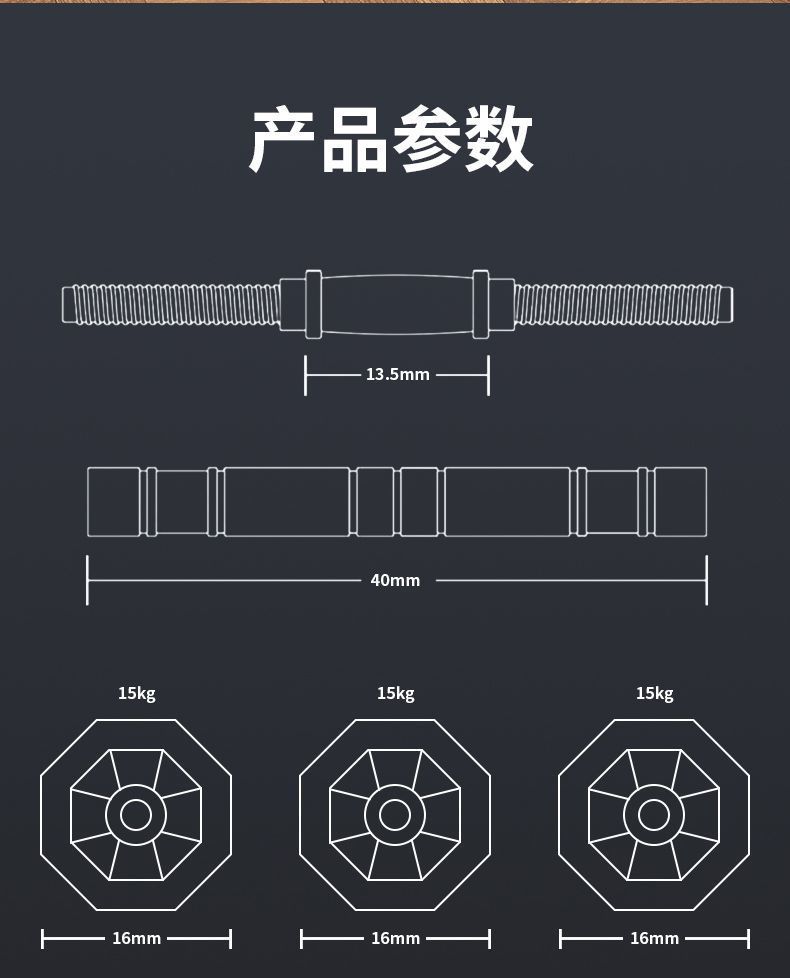 产品参数

13.5mm

40mm

15kg

15kg

15kg

16mm

16mm

16mm