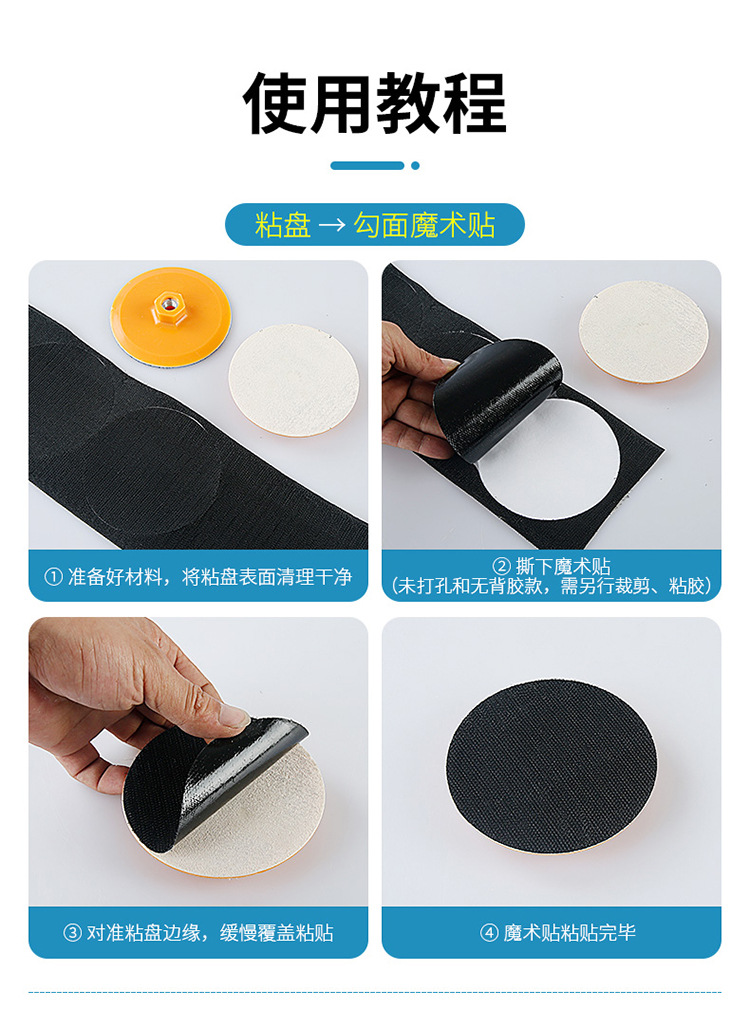 使用教程

粘盘 → 勾面魔术贴

① 准备好材料，将粘盘表面清理干净

② 撕下魔术贴
（未打孔和无背胶款，需另行裁剪、粘胶）

③ 对准粘盘边缘，缓慢覆盖粘贴

④ 魔术贴粘贴完毕