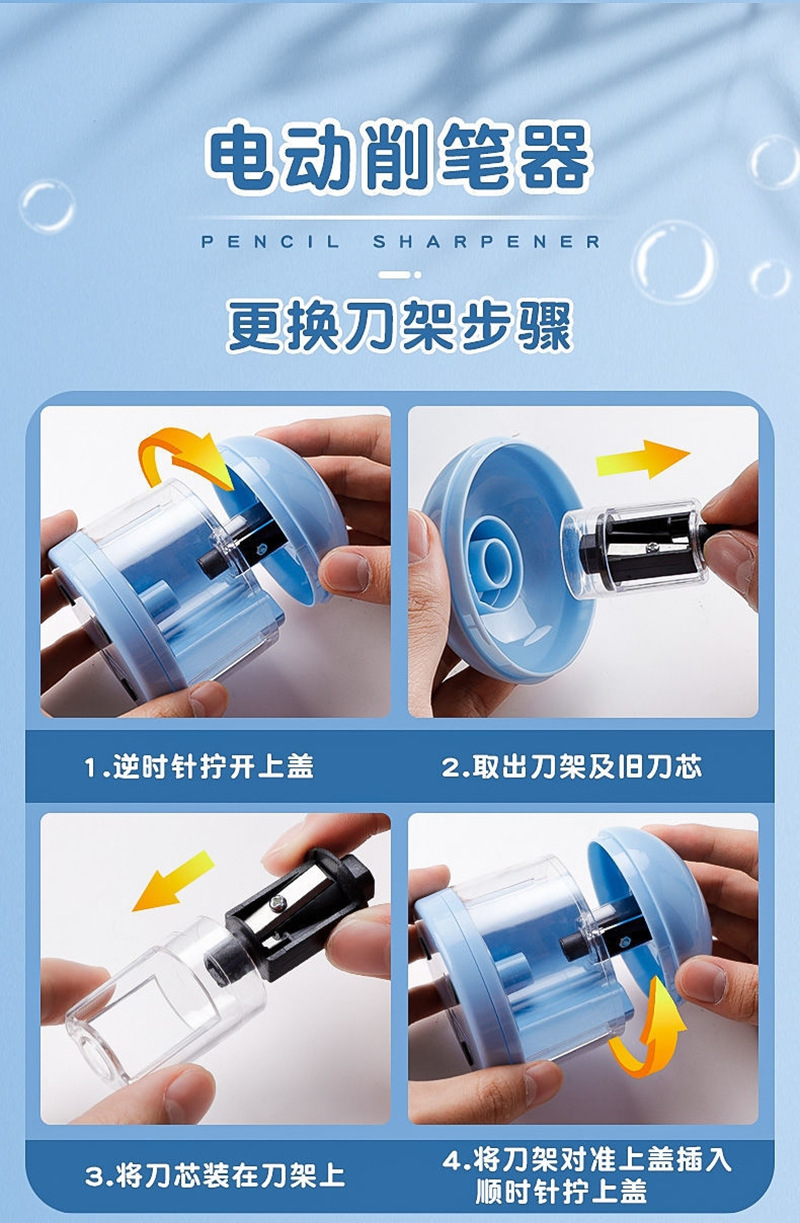 电动削笔器

PENCIL SHARPENER

更换刀架步骤

1.逆时针拧开上盖

2.取出刀架及旧刀芯

3.将刀芯装在刀架上

4.将刀架对准上盖插入顺时针拧上盖