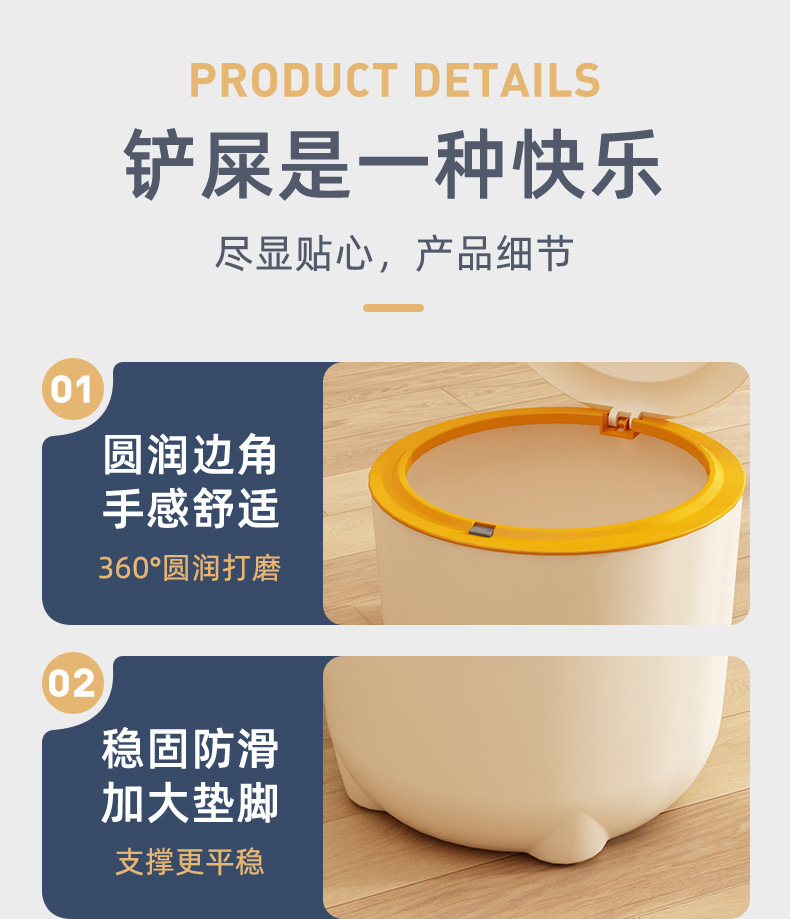 PRODUCT DETAILS

铲屎是一种快乐

尽显贴心，产品细节

01

圆润边角
手感舒适

360°圆润打磨

02

稳固防滑
加大垫脚

支撑更平稳