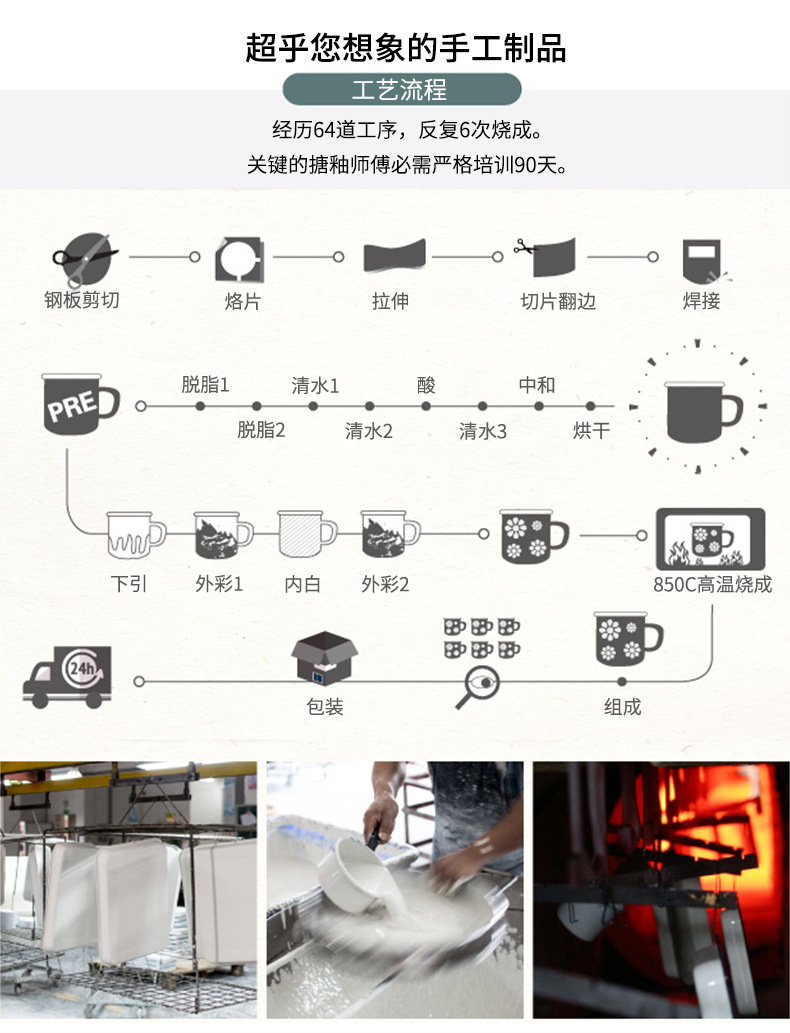 超乎您想象的手工制品

工艺流程

经历64道工序，反复6次烧成。
关键的搪釉师傅必需严格培训90天。

钢板剪切

烙片

拉伸

切片翻边

焊接

PRE

脱脂1

脱脂2

清水1

清水2

酸

清水3

中和

烘干

下引

外彩1

内白

外彩2

850C高温烧成

24h

包装

组成