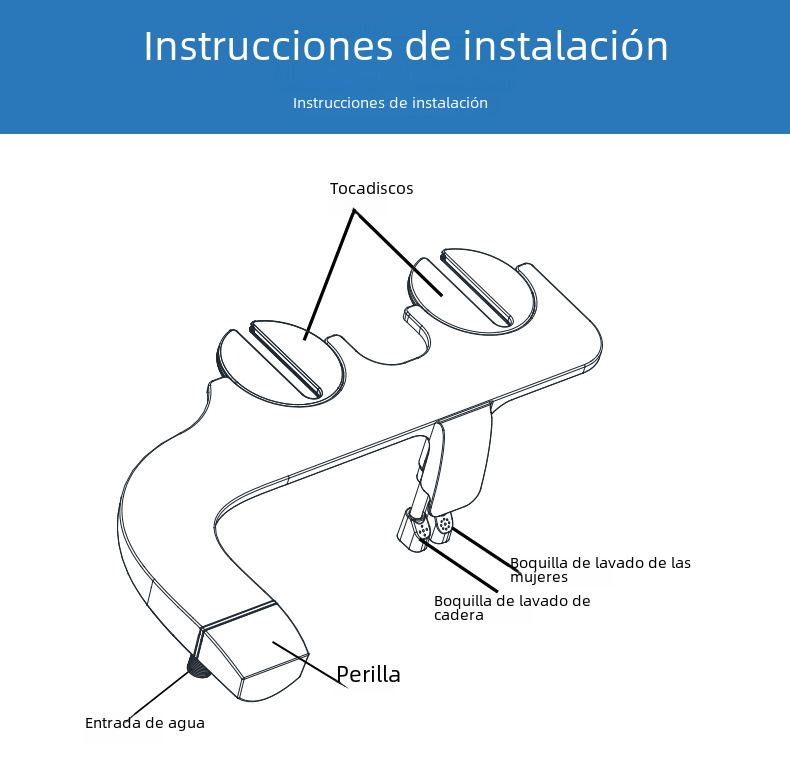 Instrucciones de instalación

Instrucciones de instalación

Tocadiscos

Boquilla de lavado de las mujeres

Boquilla de lavado de cadera

Perilla

Entrada de agua