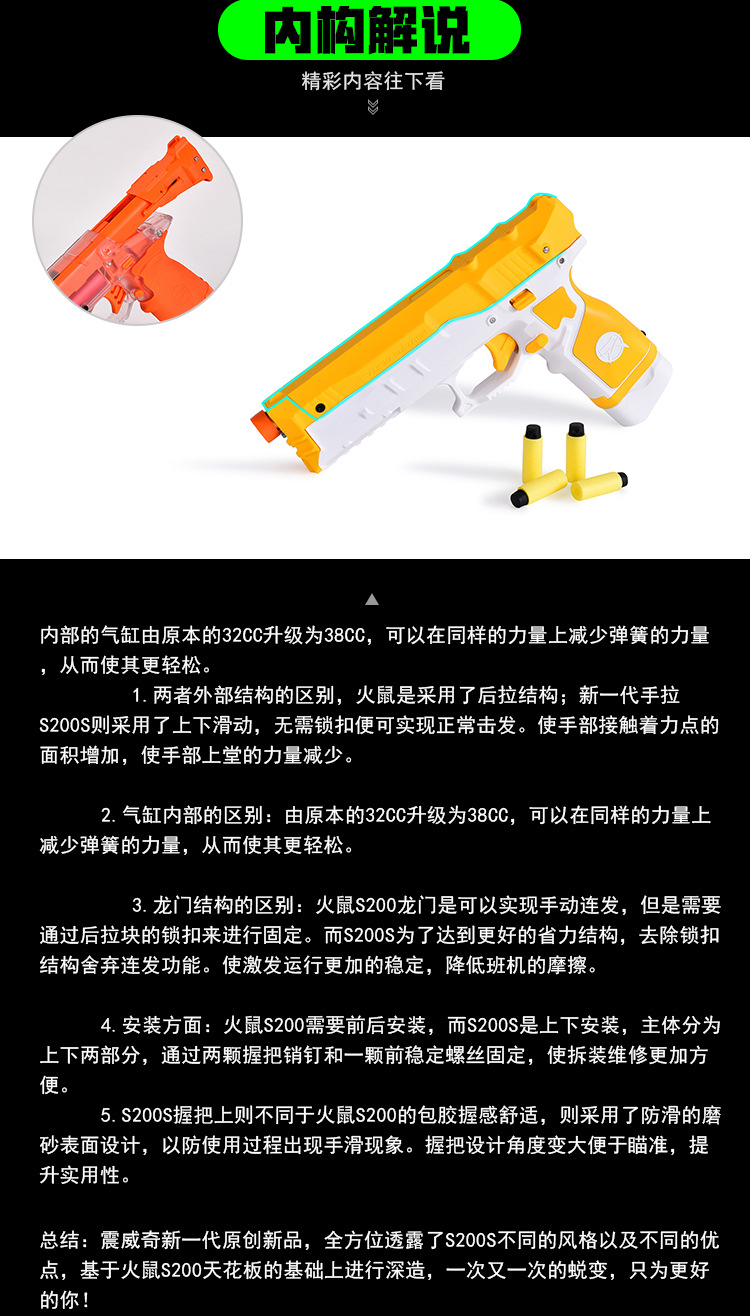 内构解说

精彩内容往下看

内部的气缸由原本的32CC升级为38CC，可以在同样的力量上减少弹簧的力量，从而使其更轻松。

1.两者外部结构的区别，火鼠是采用了后拉结构；新一代手拉S200S则采用了上下滑动，无需锁扣便可实现正常击发。使手部接触着力点的面积增加，使手部上堂的力量减少。

2.气缸内部的区别：由原本的32CC升级为38CC，可以在同样的力量上减少弹簧的力量，从而使其更轻松。

3.龙门结构的区别：火鼠S200龙门是可以实现手动连发，但是需要通过后拉块的锁扣来进行固定。而S200S为了达到更好的省力结构，去除锁扣结构舍弃连发功能。使激发运行更加的稳定，降低班机的摩擦。

4.安装方面：火鼠S200需要前后安装，而S200S是上下安装，主体分为上下两部分，通过两颗握把销钉和一颗前稳定螺丝固定，使拆装维修更加方便。

5.S200S握把上则不同于火鼠S200的包胶握感舒适，则采用了防滑的磨砂表面设计，以防使用过程出现手滑现象。握把设计角度变大便于瞄准，提升实用性。

总结：震威奇新一代原创新品，全方位透露了S200S不同的风格以及不同的优点，基于火鼠S200天花板的基础上进行深造，一次又一次的蜕变，只为更好的你！