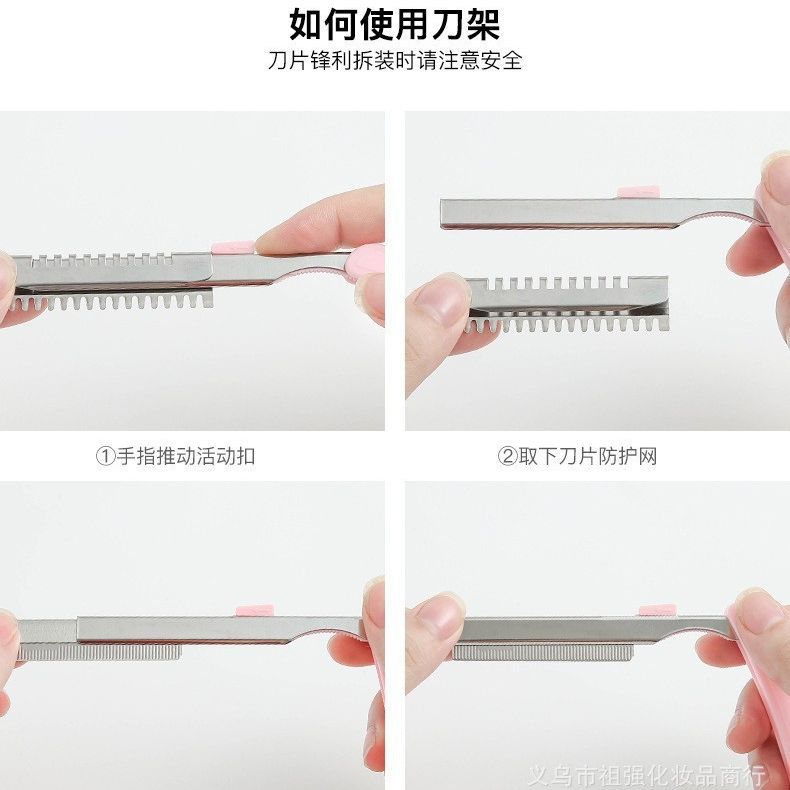 如何使用刀架

刀片锋利拆装时请注意安全

①手指推动活动扣

②取下刀片防护网

义乌市祖强化妆品商行