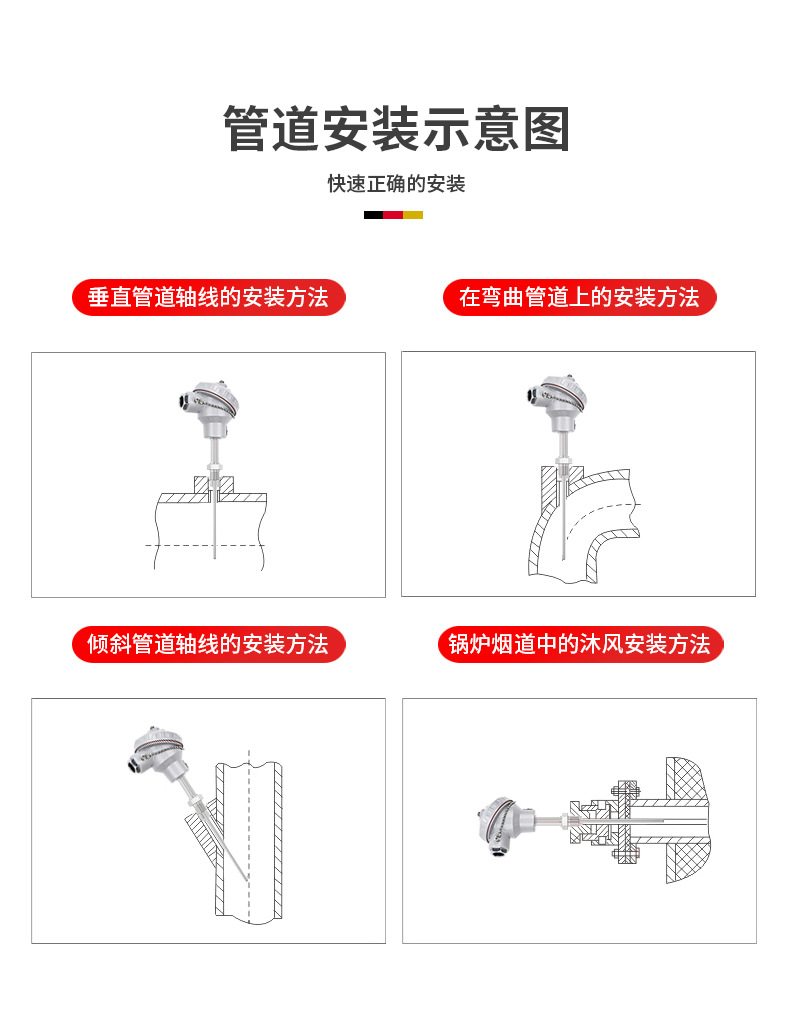 管道安装示意图

快速正确的安装

垂直管道轴线的安装方法

在弯曲管道上的安装方法

倾斜管道轴线的安装方法

锅炉烟道中的沐风安装方法