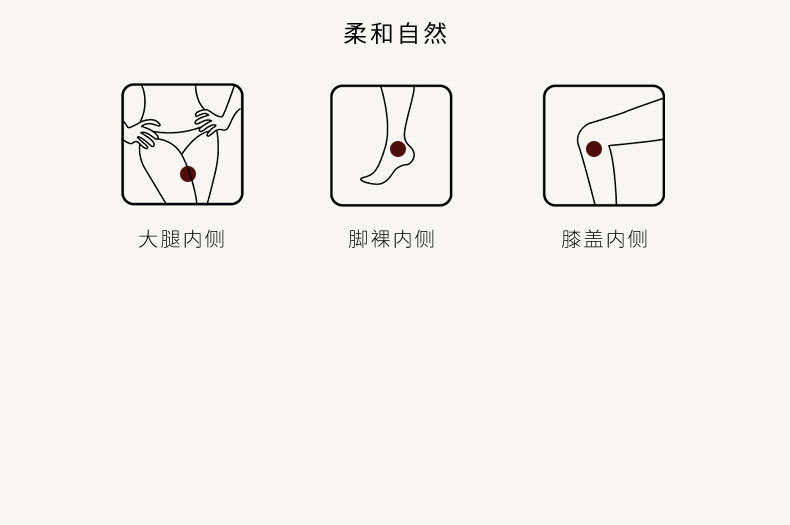 柔和自然

大腿内侧

脚裸内侧

膝盖内侧