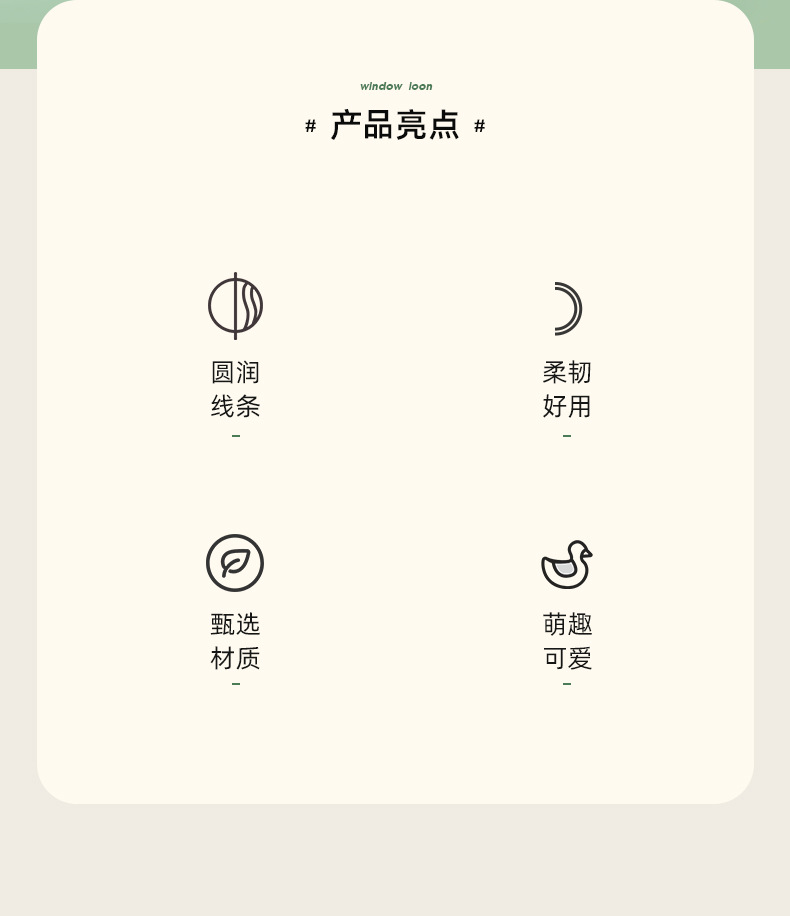 window loon

# 产品亮点 #

圆润
线条
-

柔韧
好用
-

甄选
材质
-

萌趣
可爱
-