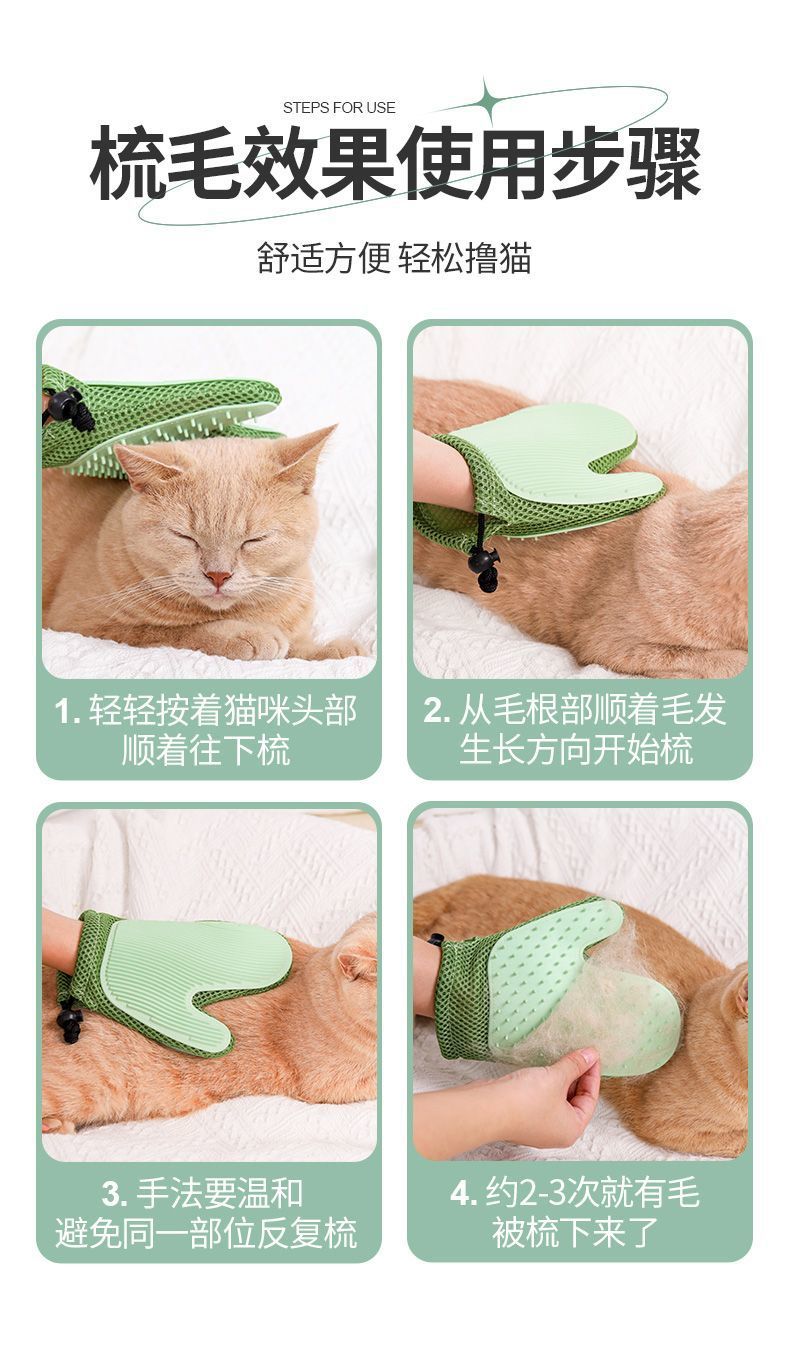 STEPS FOR USE

梳毛效果使用步骤

舒适方便 轻松撸猫

1. 轻轻按着猫咪头部顺着往下梳

2. 从毛根部顺着毛发生长方向开始梳

3. 手法要温和避免同一部位反复梳

4. 约2-3次就有毛被梳下来了