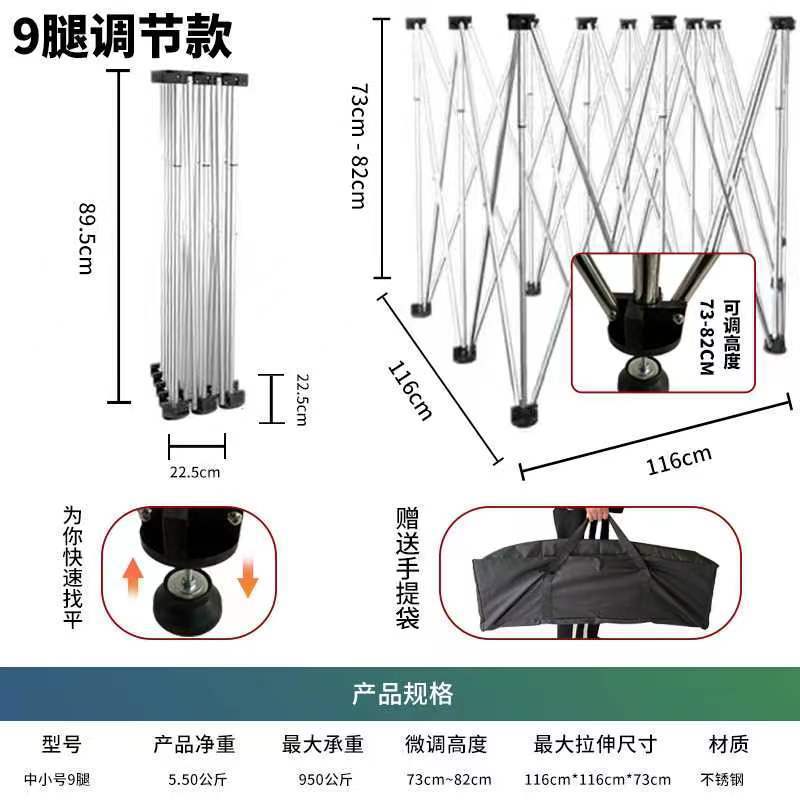 9腿调节款

89.5cm

22.5cm

22.5cm

73cm - 82cm

可调高度
73-82CM

116cm

116cm

为你快速找平

赠送手提袋

产品规格

| 型号 | 产品净重 | 最大承重 | 微调高度 | 最大拉伸尺寸 | 材质 |
|---|---|---|---|---|---|
| 中小号9腿 | 5.50公斤 | 950公斤 | 73cm~82cm | 116cm*116cm*73cm | 不锈钢 |