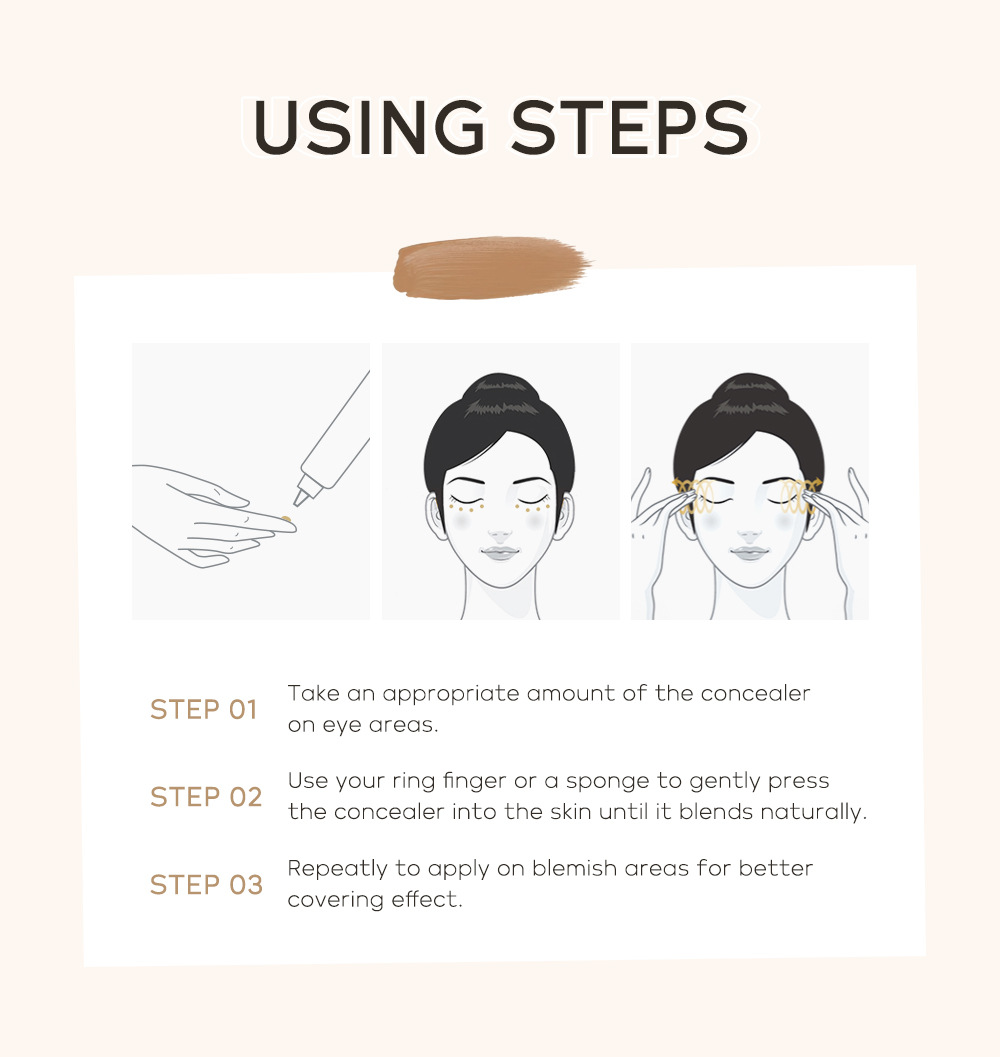 USING STEPS

STEP 01 Take an appropriate amount of the concealer on eye areas.

STEP 02 Use your ring finger or a sponge to gently press the concealer into the skin until it blends naturally.

STEP 03 Repeatly to apply on blemish areas for better covering effect.